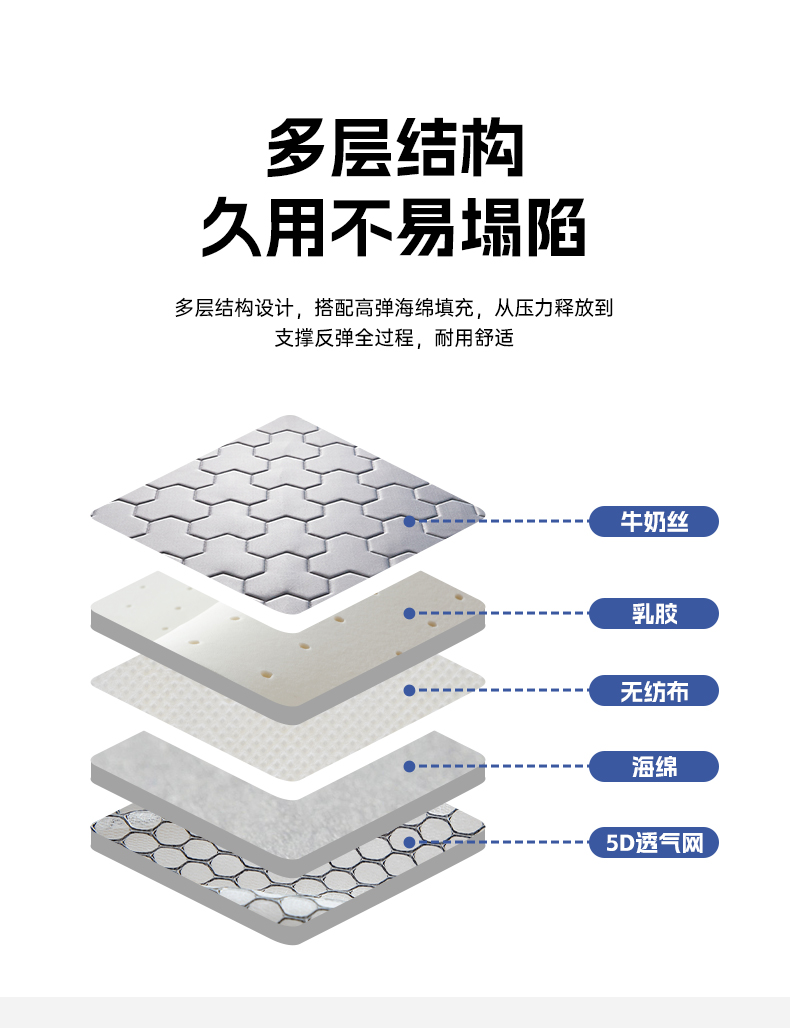 多层结构
久用不易塌陷

多层结构设计，搭配高弹海绵填充，从压力释放到支撑反弹全过程，耐用舒适

牛奶丝

乳胶

无纺布

海绵

5D透气网