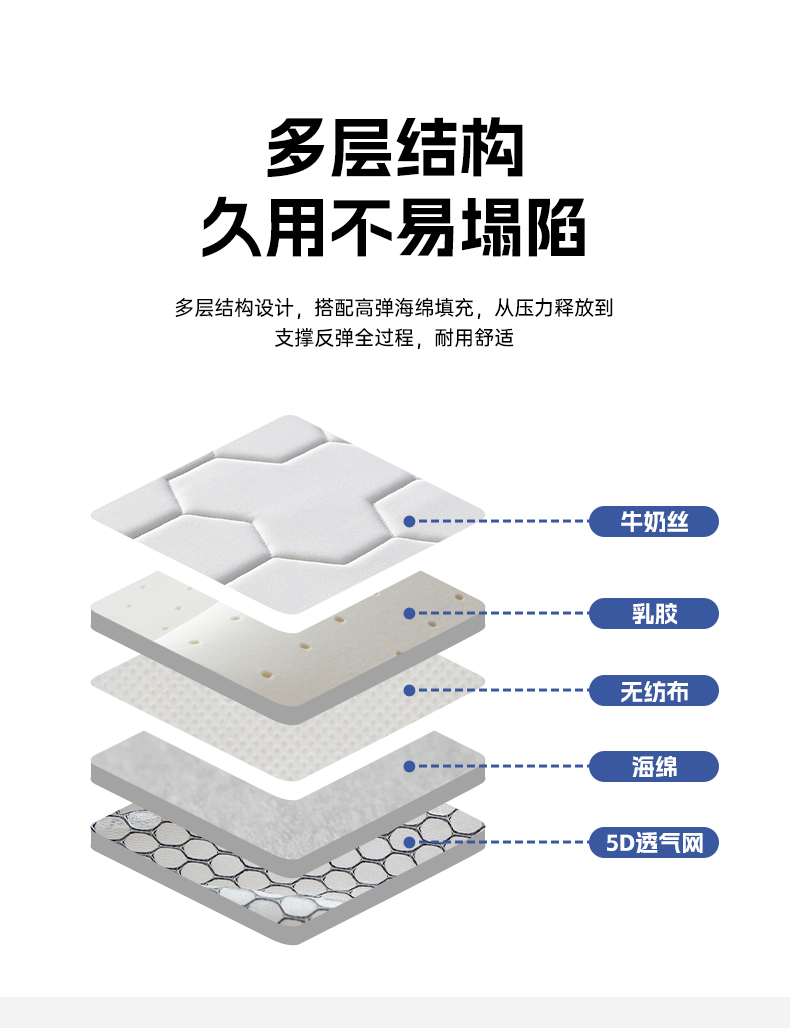 多层结构
久用不易塌陷

多层结构设计，搭配高弹海绵填充，从压力释放到支撑反弹全过程，耐用舒适

牛奶丝

乳胶

无纺布

海绵

5D透气网