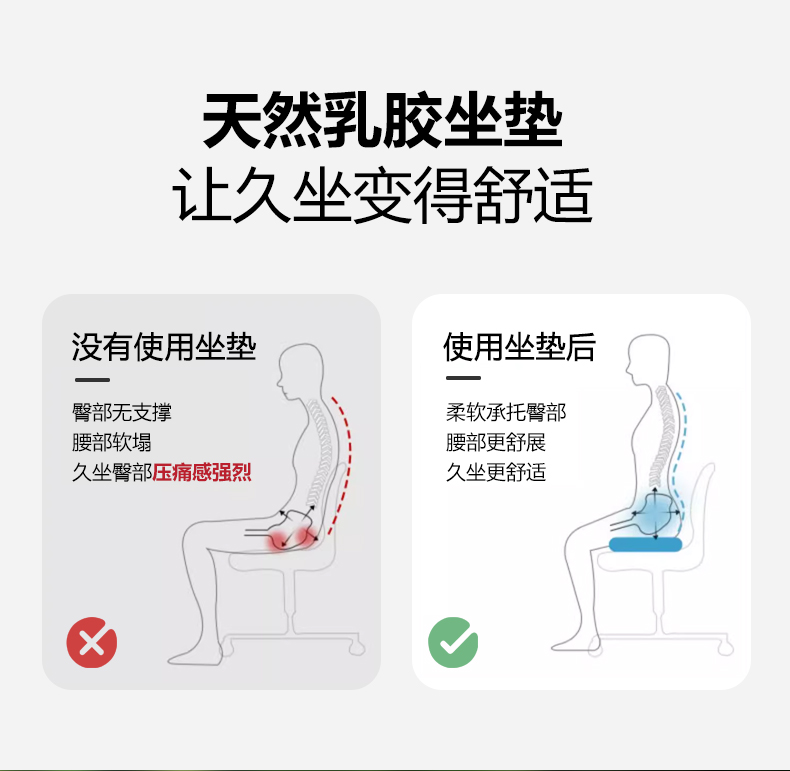 天然乳胶坐垫
让久坐变得舒适

没有使用坐垫

臀部无支撑
腰部软塌
久坐臀部压痛感强烈

使用坐垫后

柔软承托臀部
腰部更舒展
久坐更舒适