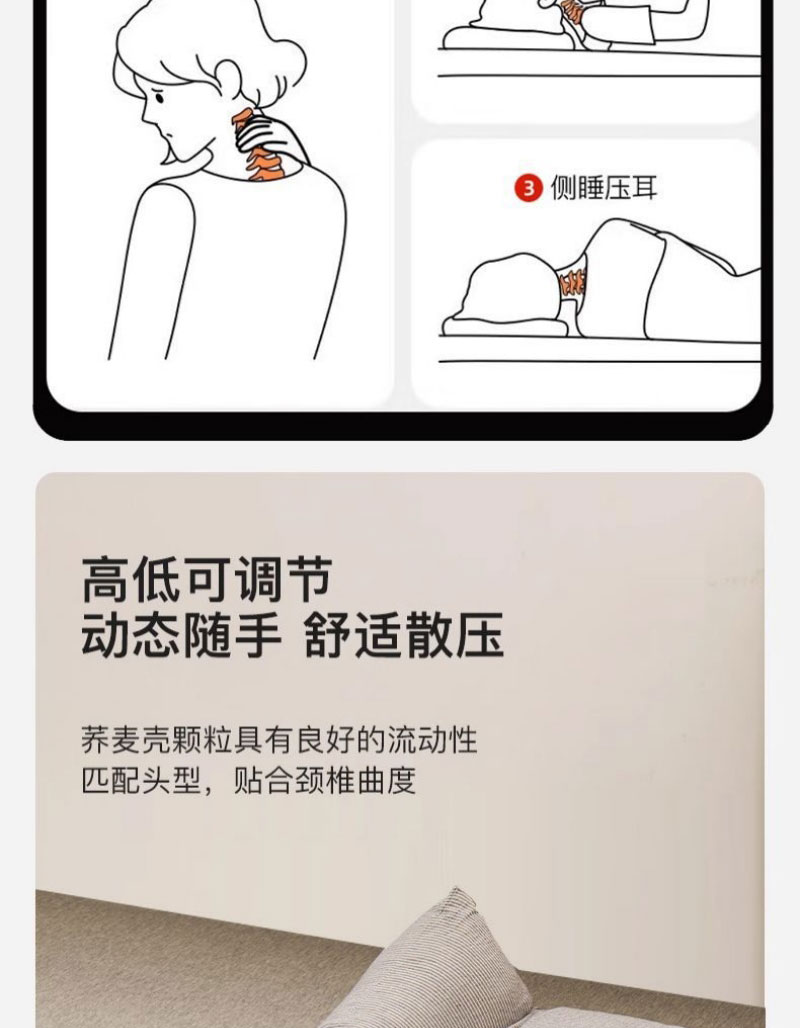 3 侧睡压耳

高低可调节
动态随手 舒适散压

荞麦壳颗粒具有良好的流动性
匹配头型，贴合颈椎曲度