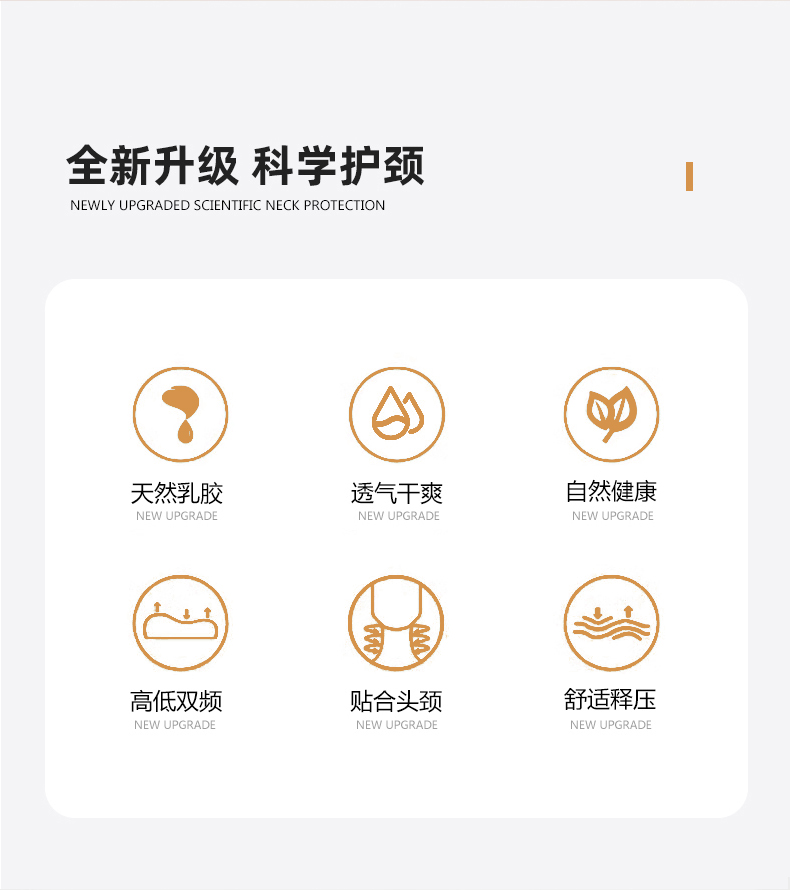 全新升级 科学护颈

NEWLY UPGRADED SCIENTIFIC NECK PROTECTION

天然乳胶
NEW UPGRADE

透气干爽
NEW UPGRADE

自然健康
NEW UPGRADE

高低双频
NEW UPGRADE

贴合头颈
NEW UPGRADE

舒适释压
NEW UPGRADE