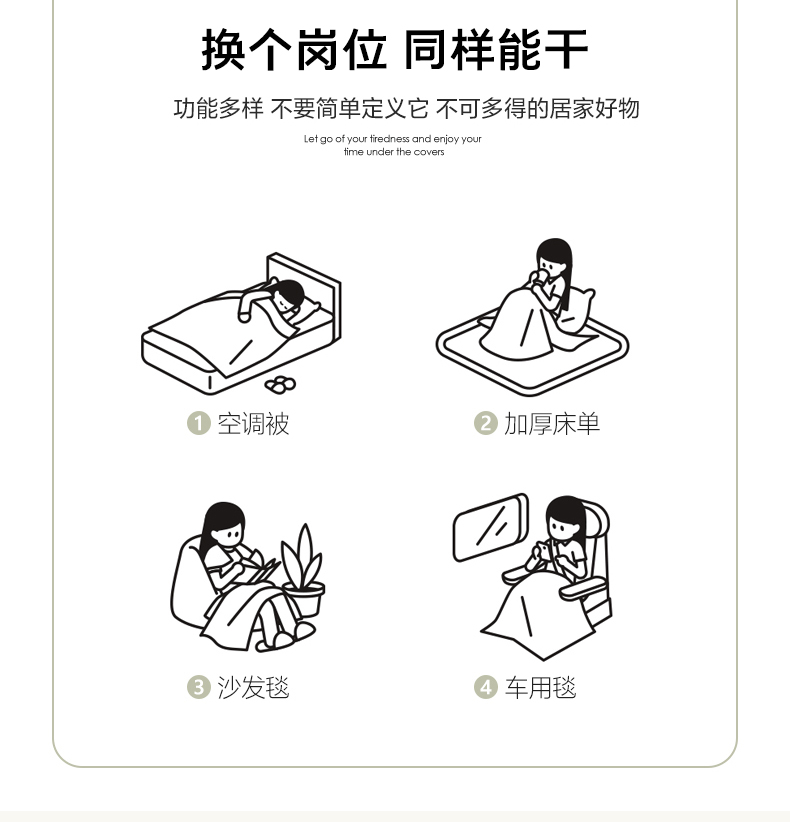 换个岗位 同样能干

功能多样 不要简单定义它 不可多得的居家好物

Let go of your tiredness and enjoy your time under the covers

1 空调被

2 加厚床单

3 沙发毯

4 车用毯