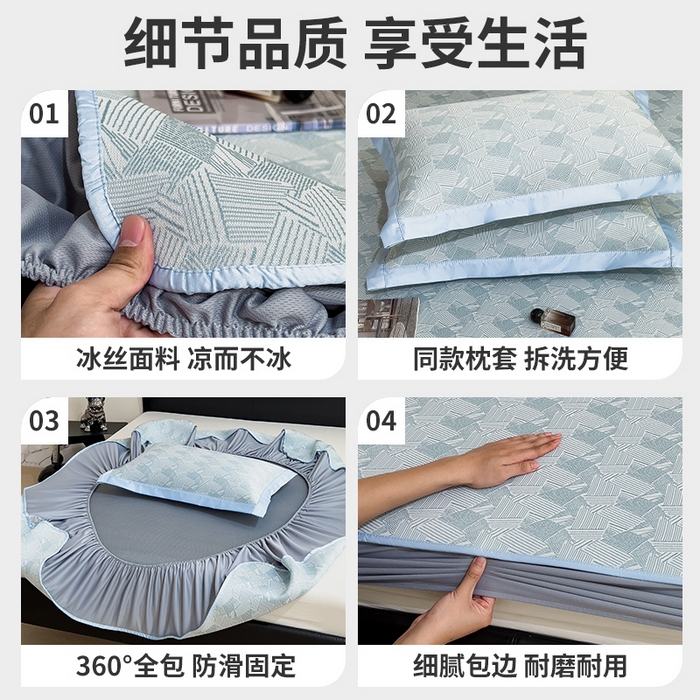 细节品质 享受生活

01

冰丝面料 凉而不冰

02

同款枕套 拆洗方便

03

360°全包 防滑固定

04

细腻包边 耐磨耐用