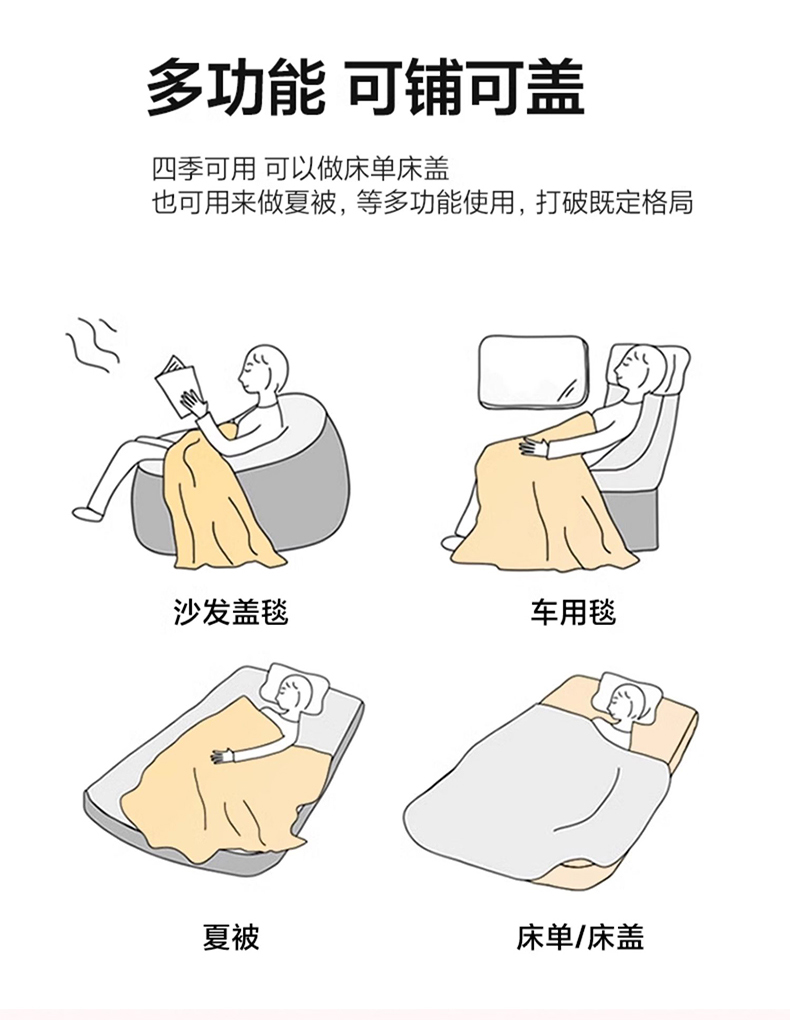 多功能 可铺可盖

四季可用 可以做床单床盖
也可用来做夏被，等多功能使用，打破既定格局

沙发盖毯

车用毯

夏被

床单/床盖