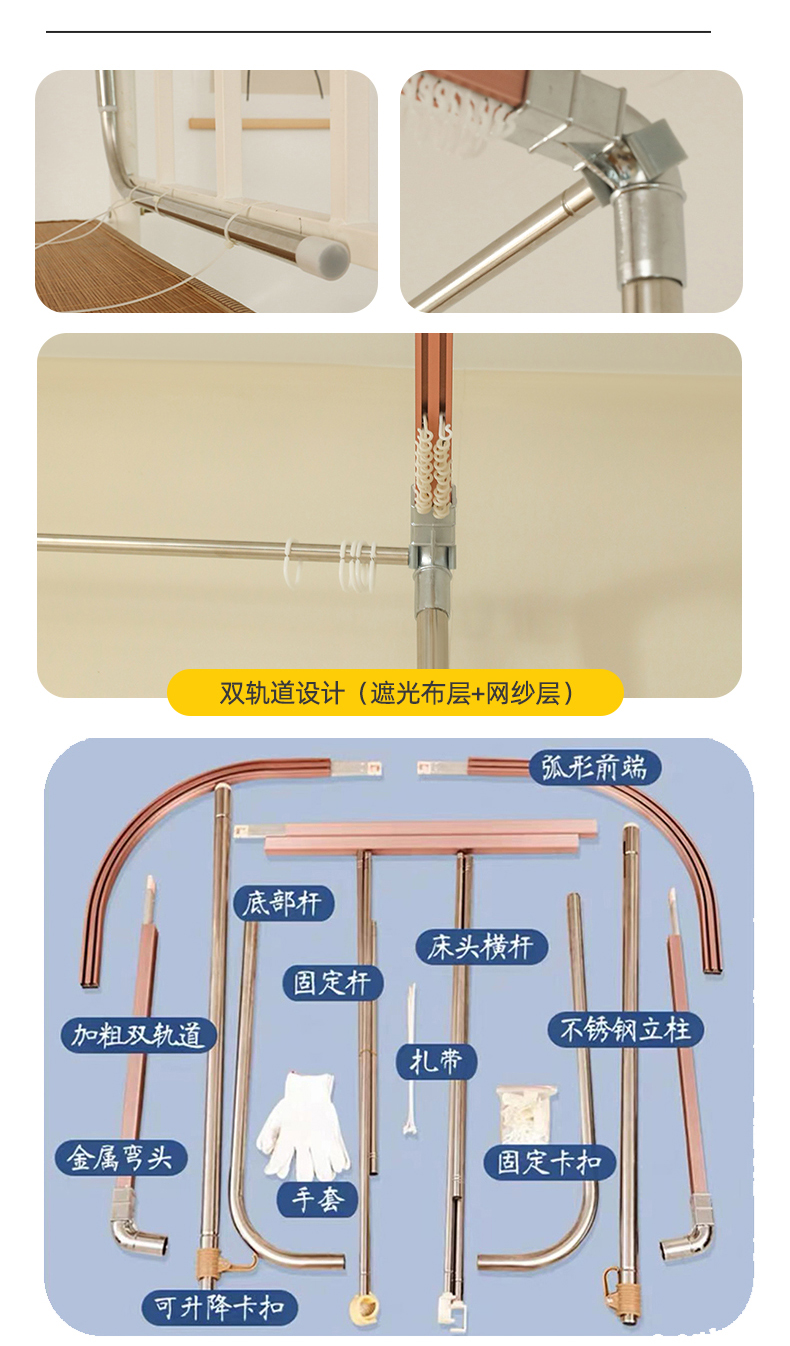 双轨道设计（遮光布层+网纱层）

弧形前端
底部杆
床头横杆
固定杆
加粗双轨道
不锈钢立柱
扎带
金属弯头
固定卡扣
手套
可升降卡扣