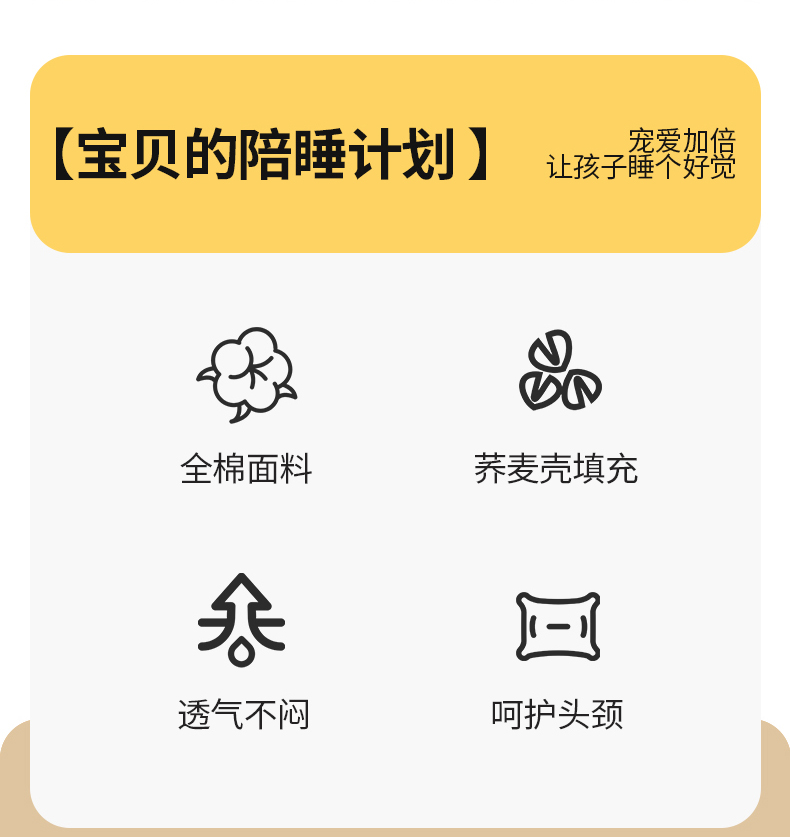 【宝贝的陪睡计划】

宠爱加倍
让孩子睡个好觉

全棉面料

荞麦壳填充

透气不闷

呵护头颈