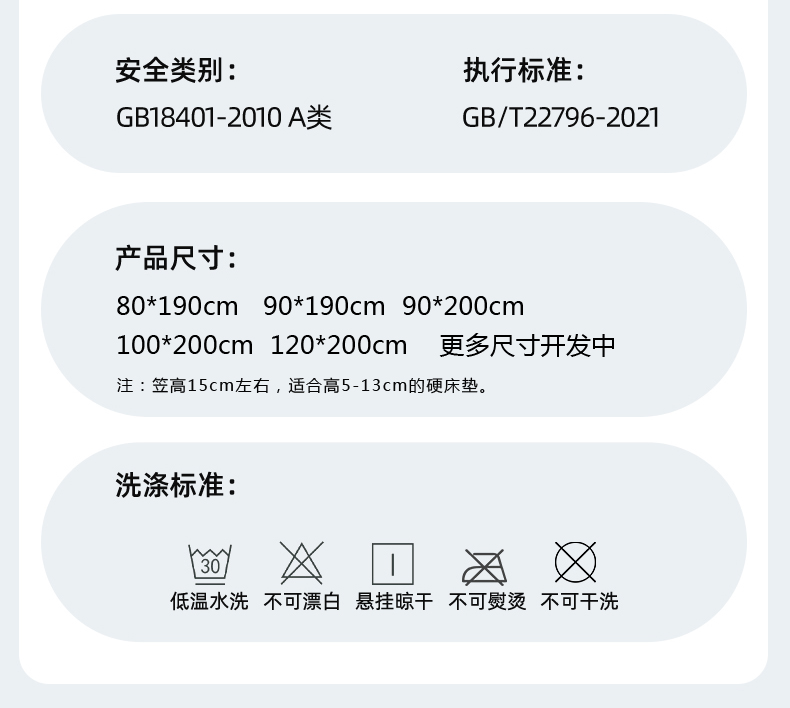 安全类别：
GB18401-2010 A类

执行标准：
GB/T22796-2021

产品尺寸：
80*190cm 90*190cm 90*200cm
100*200cm 120*200cm 更多尺寸开发中
注：笠高15cm左右，适合高5-13cm的硬床垫。

洗涤标准：

30
低温水洗 不可漂白 悬挂晾干 不可熨烫 不可干洗