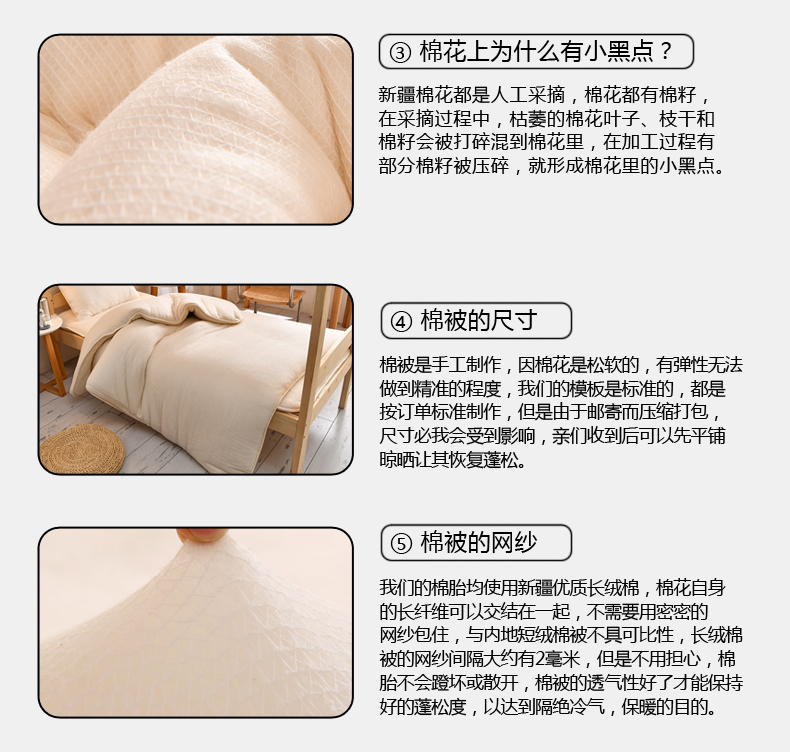 ③ 棉花上为什么有小黑点？

新疆棉花都是人工采摘，棉花都有棉籽，在采摘过程中，枯萎的棉花叶子、枝干和棉籽会被打碎混到棉花里，在加工过程有部分棉籽被压碎，就形成棉花里的小黑点。

④ 棉被的尺寸

棉被是手工制作，因棉花是松软的，有弹性无法做到精准的程度，我们的模板是标准的，都是按订单标准制作，但是由于邮寄而压缩打包，尺寸必我会受到影响，亲们收到后可以先平铺晾晒让其恢复蓬松。

⑤ 棉被的网纱

我们的棉胎均使用新疆优质长绒棉，棉花自身的长纤维可以交结在一起，不需要用密密的网纱包住，与内地短绒棉被不具可比性，长绒棉被的网纱间隔大约有2毫米，但是不用担心，棉胎不会蹬坏或散开，棉被的透气性好了才能保持好的蓬松度，以达到隔绝冷气，保暖的目的。