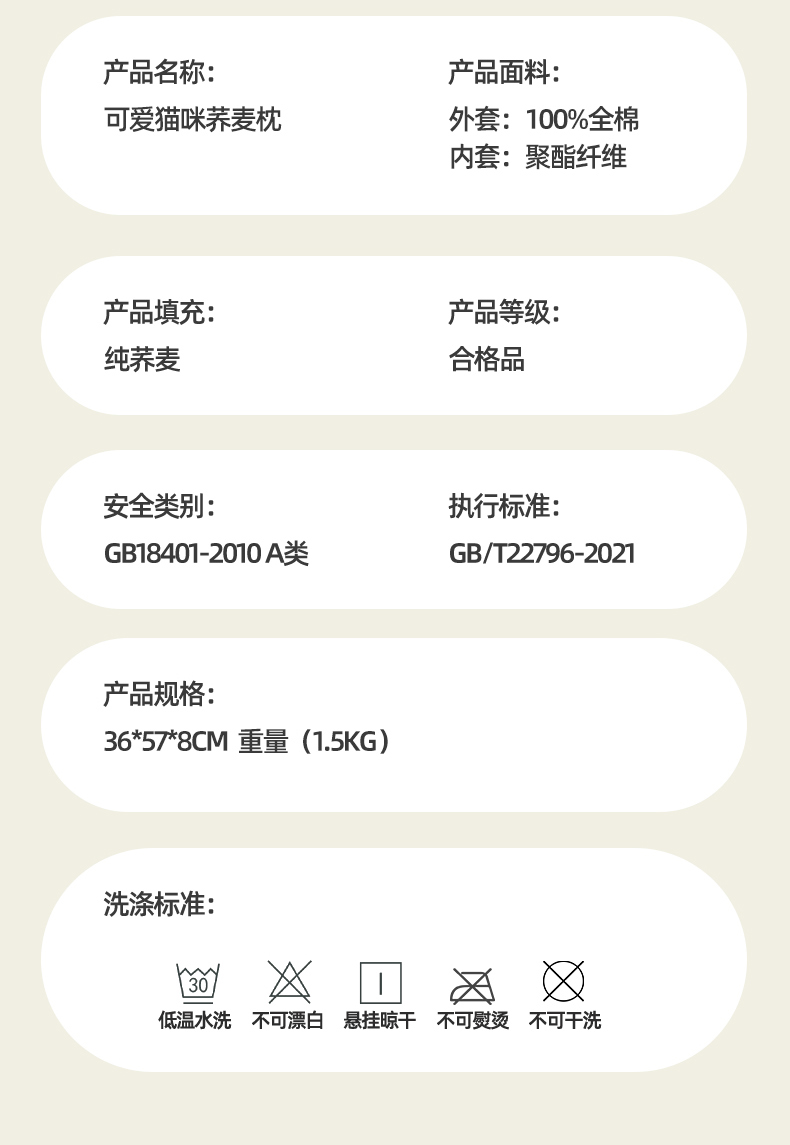 产品名称:
可爱猫咪荞麦枕

产品面料:
外套:100%全棉
内套:聚酯纤维

产品填充:
纯荞麦

产品等级:
合格品

安全类别:
GB18401-2010 A类

执行标准:
GB/T22796-2021

产品规格:
36*57*8CM 重量(1.5KG)

洗涤标准:

30
低温水洗 不可漂白 悬挂晾干 不可熨烫 不可干洗