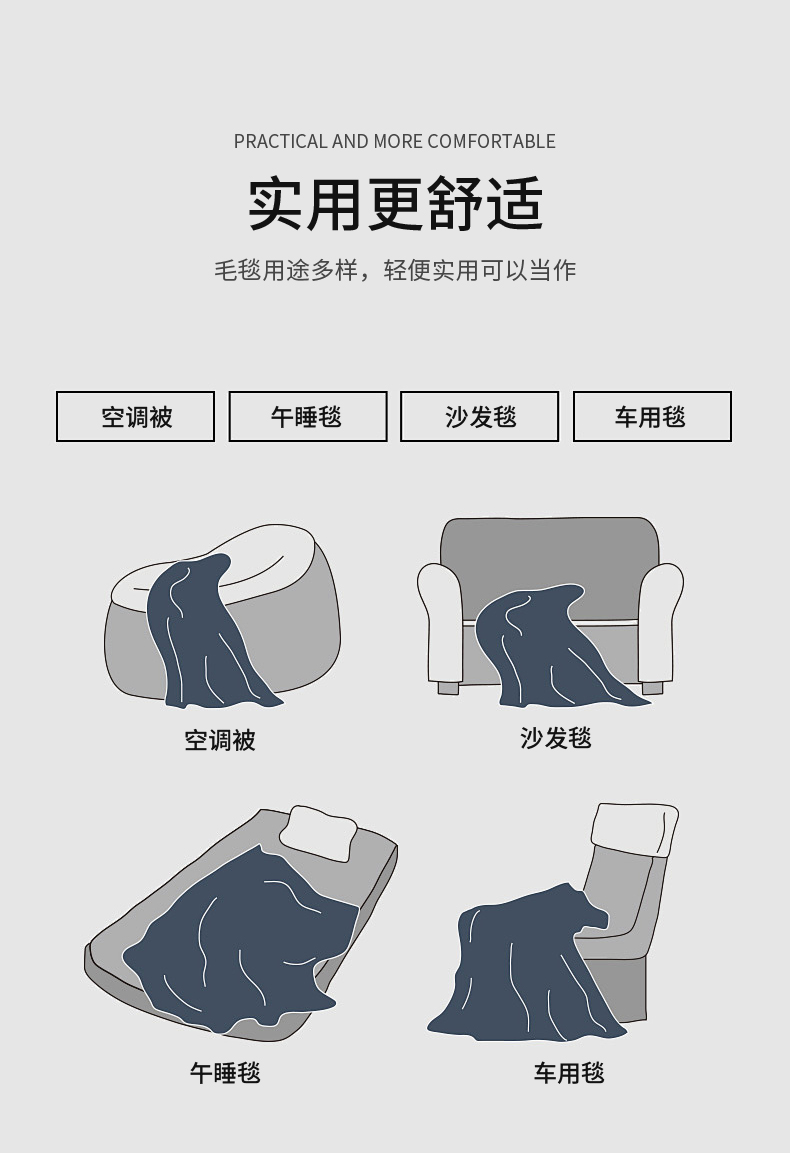 PRACTICAL AND MORE COMFORTABLE

实用更舒适

毛毯用途多样，轻便实用可以当作

空调被　午睡毯　沙发毯　车用毯

空调被

沙发毯

午睡毯

车用毯