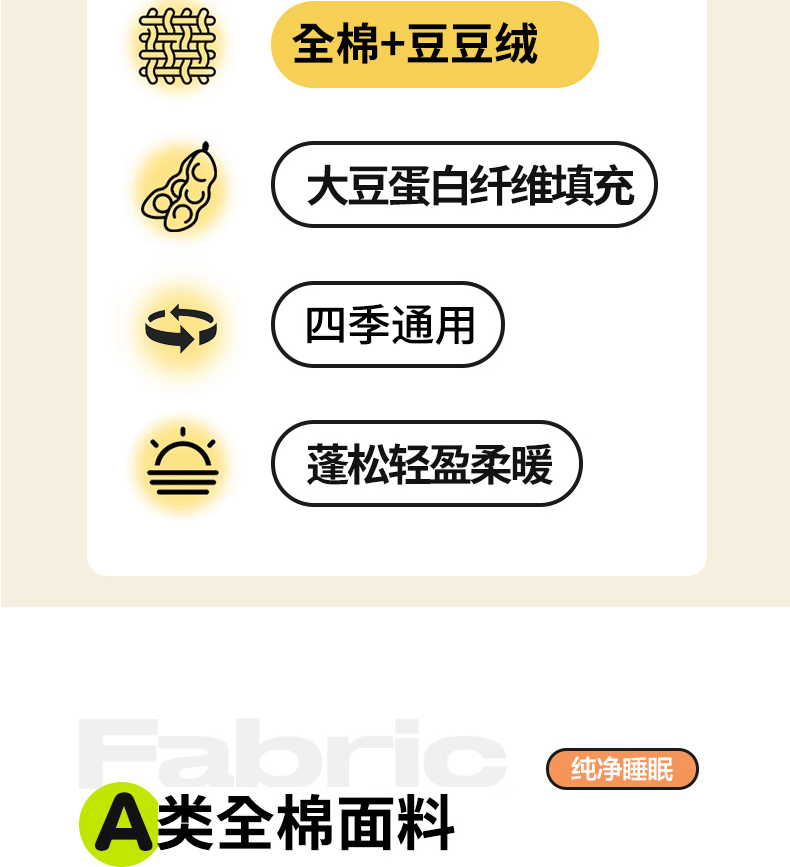 全棉+豆豆绒

大豆蛋白纤维填充

四季通用

蓬松轻盈柔暖

Fabric

纯净睡眠

A类全棉面料