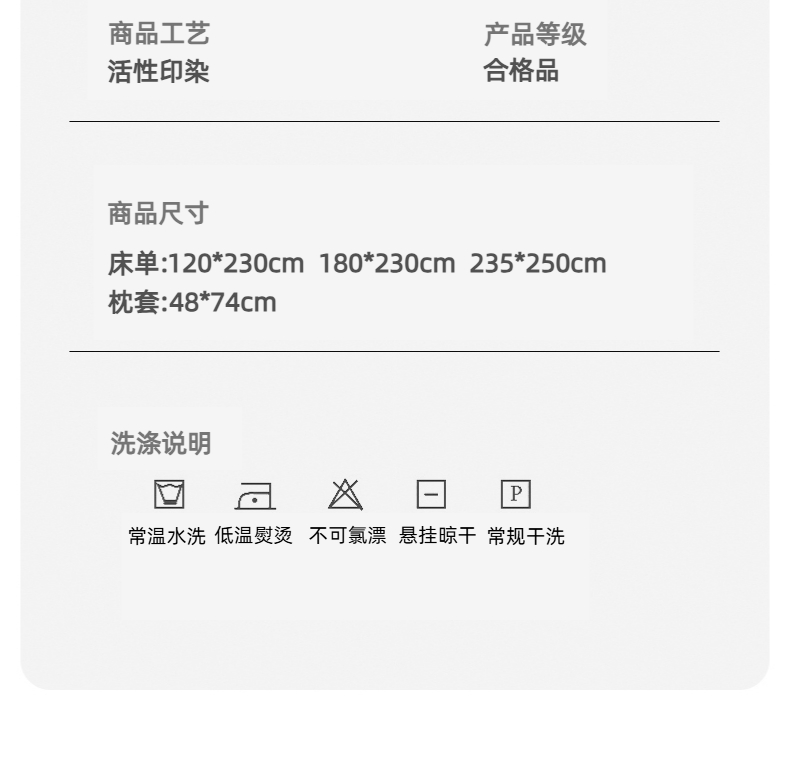 商品工艺
活性印染

产品等级
合格品

商品尺寸

床单:120*230cm 180*230cm 235*250cm
枕套:48*74cm

洗涤说明

P

常温水洗 低温熨烫 不可氯漂 悬挂晾干 常规干洗