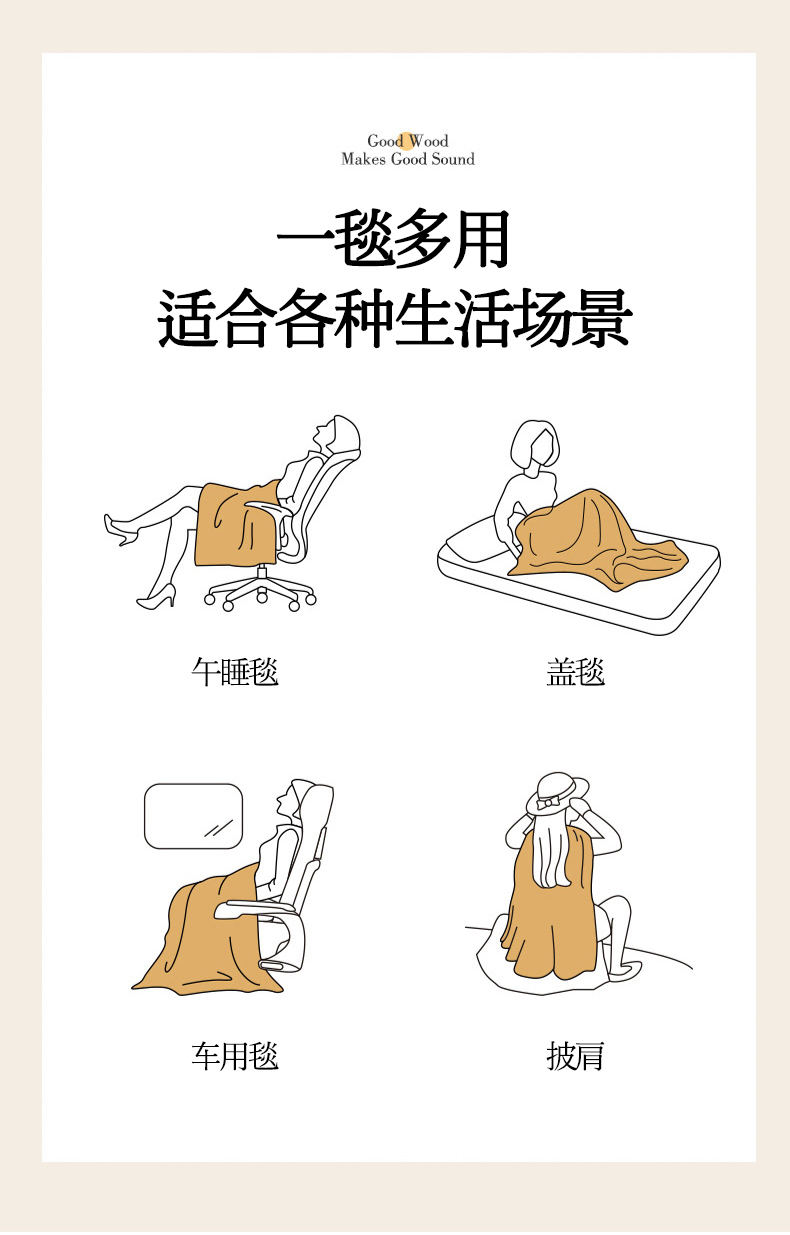 Good Wood
Makes Good Sound

一毯多用
适合各种生活场景

午睡毯

盖毯

车用毯

披肩