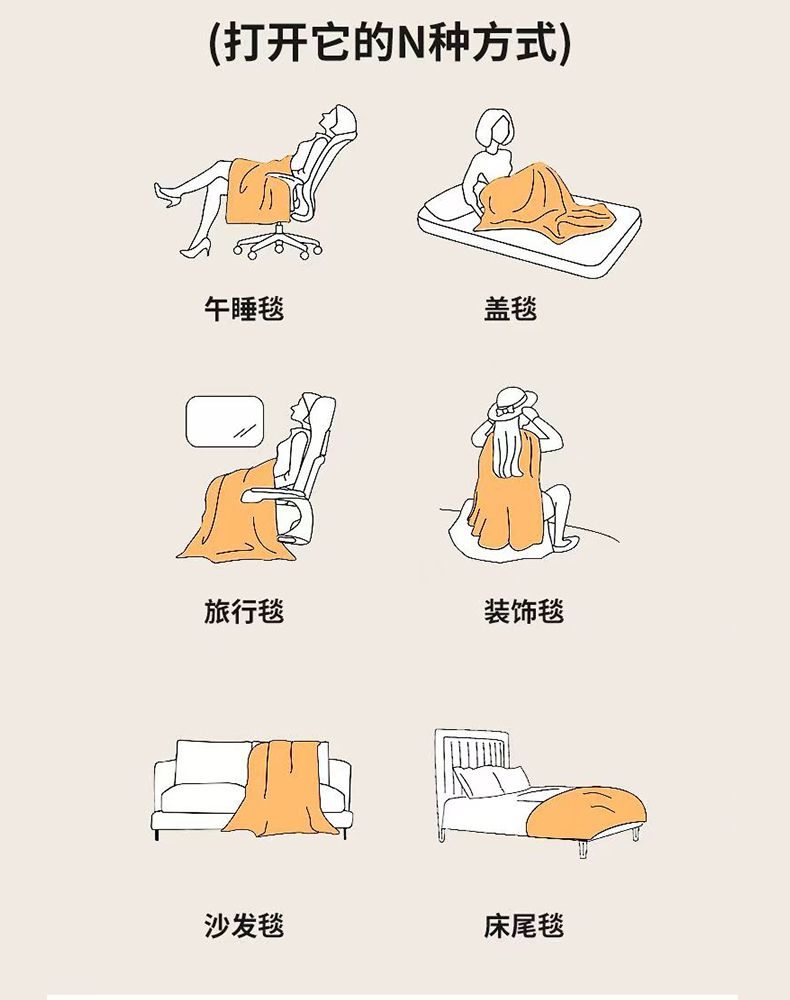 (打开它的N种方式)

午睡毯

盖毯

旅行毯

装饰毯

沙发毯

床尾毯