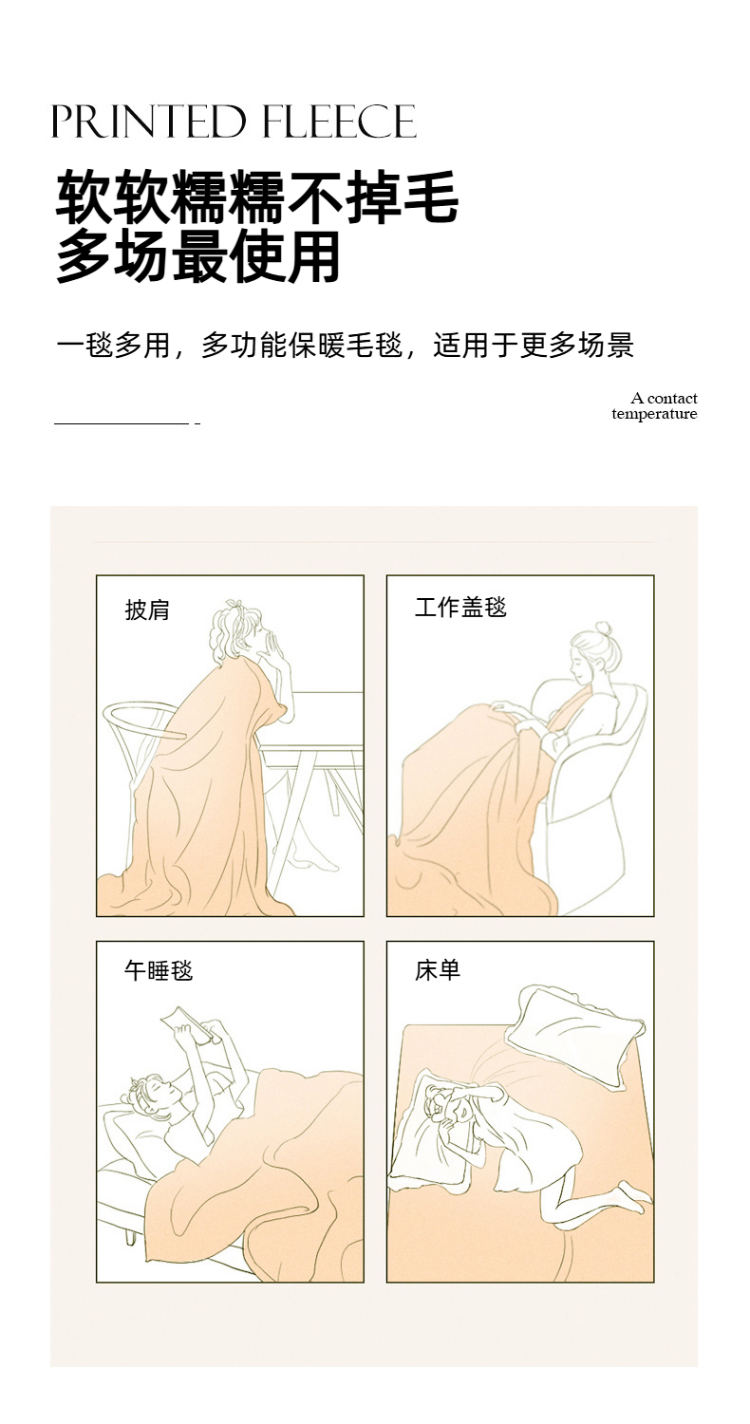 PRINTED FLEECE

软软糯糯不掉毛
多场最使用

一毯多用，多功能保暖毛毯，适用于更多场景

A contact
temperature

披肩

工作盖毯

午睡毯

床单