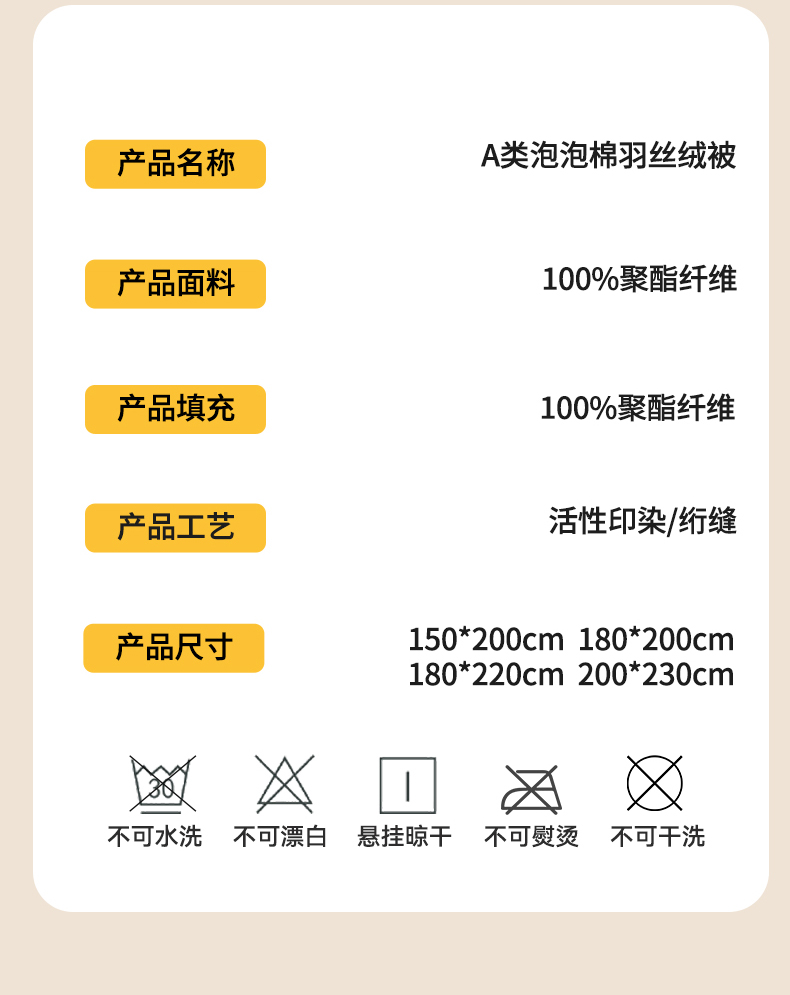 产品名称 A类泡泡棉羽丝绒被

产品面料 100%聚酯纤维

产品填充 100%聚酯纤维

产品工艺 活性印染/绗缝

产品尺寸 150*200cm 180*200cm
180*220cm 200*230cm

30

不可水洗 不可漂白 悬挂晾干 不可熨烫 不可干洗