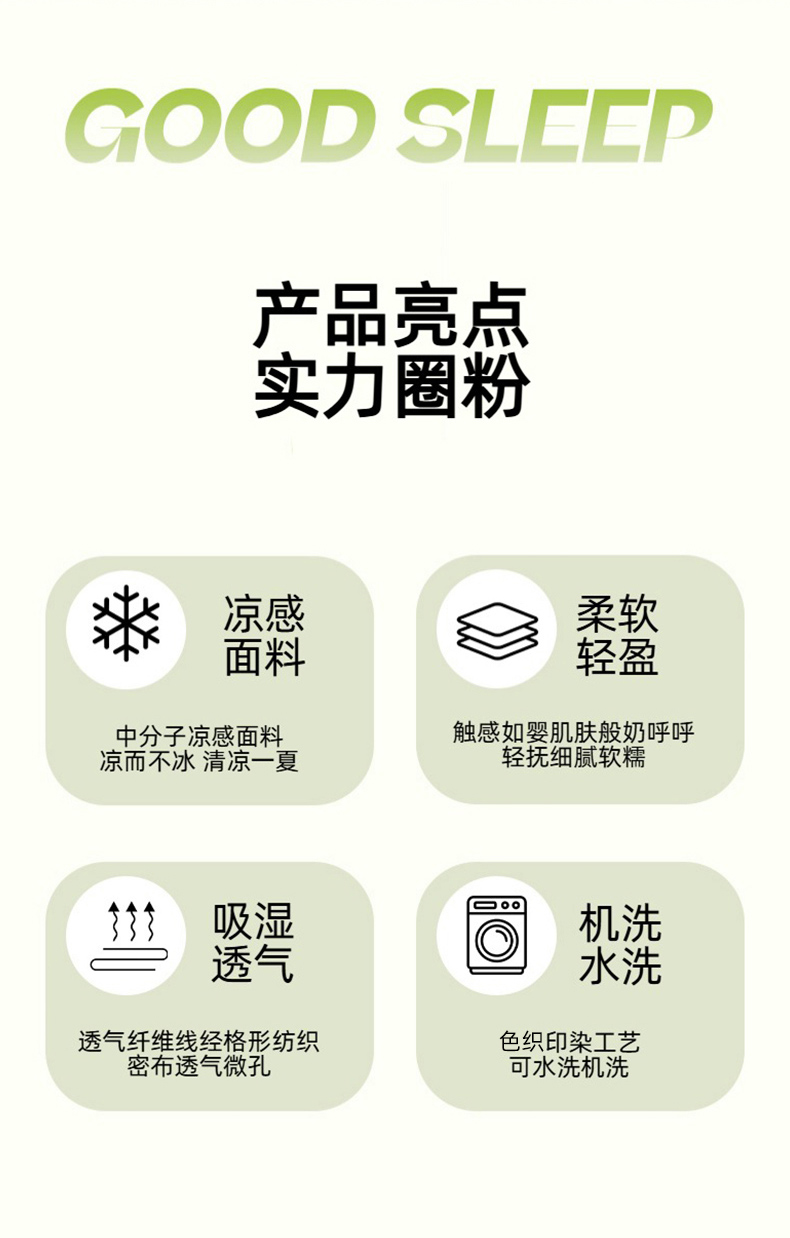 GOOD SLEEP

产品亮点
实力圈粉

凉感
面料

中分子凉感面料
凉而不冰 清凉一夏

柔软
轻盈

触感如婴肌肤般奶呼呼
轻抚细腻软糯

吸湿
透气

透气纤维线经格形纺织
密布透气微孔

机洗
水洗

色织印染工艺
可水洗机洗