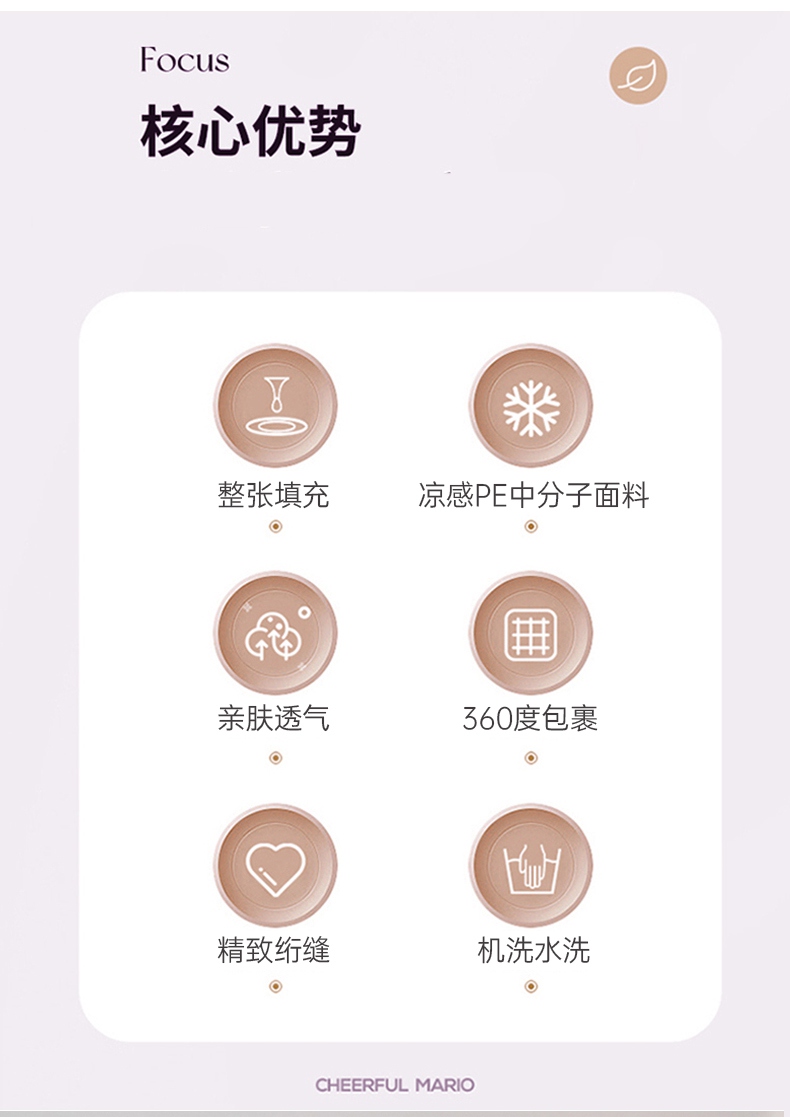 Focus

核心优势

整张填充

凉感PE中分子面料

亲肤透气

360度包裹

精致绗缝

机洗水洗

CHEERFUL MARIO