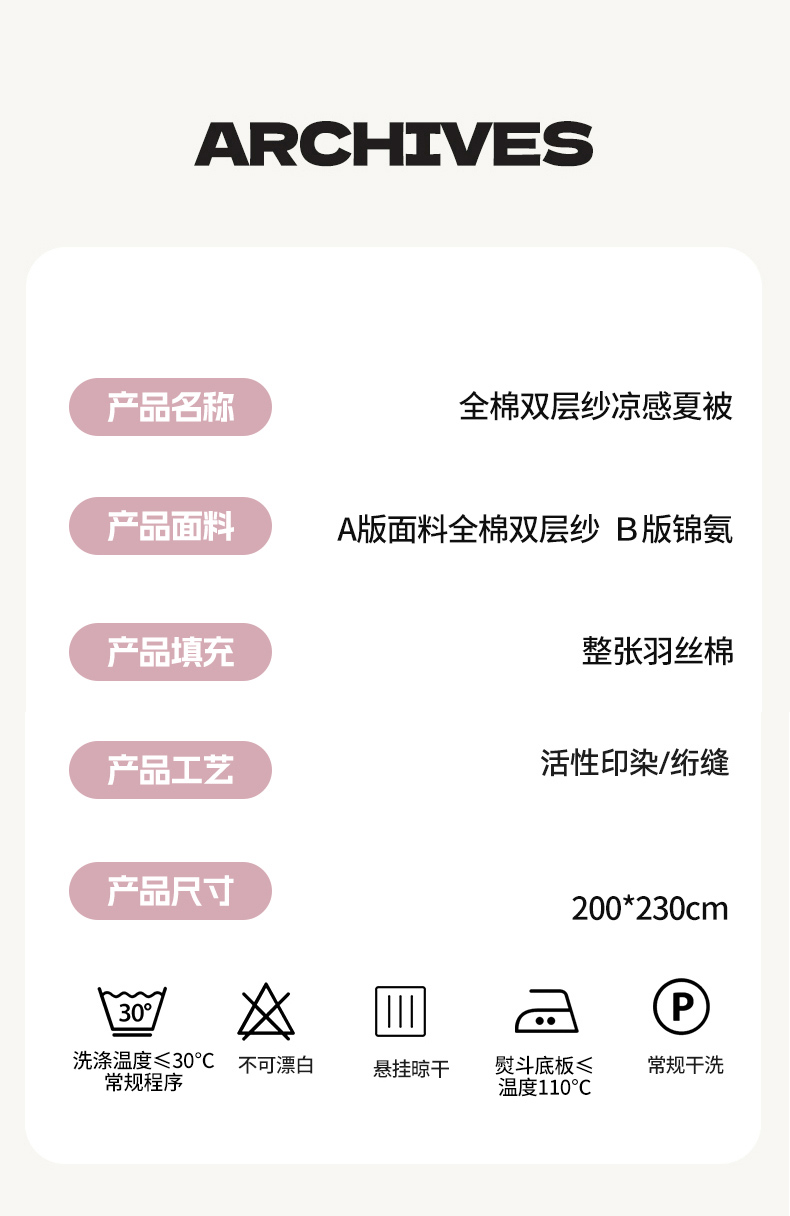 ARCHIVES

产品名称
全棉双层纱凉感夏被

产品面料
A版面料全棉双层纱 B版锦氨

产品填充
整张羽丝棉

产品工艺
活性印染/绗缝

产品尺寸
200*230cm

30°
洗涤温度≤30°C
常规程序

不可漂白

悬挂晾干

熨斗底板≤
温度110°C

P
常规干洗