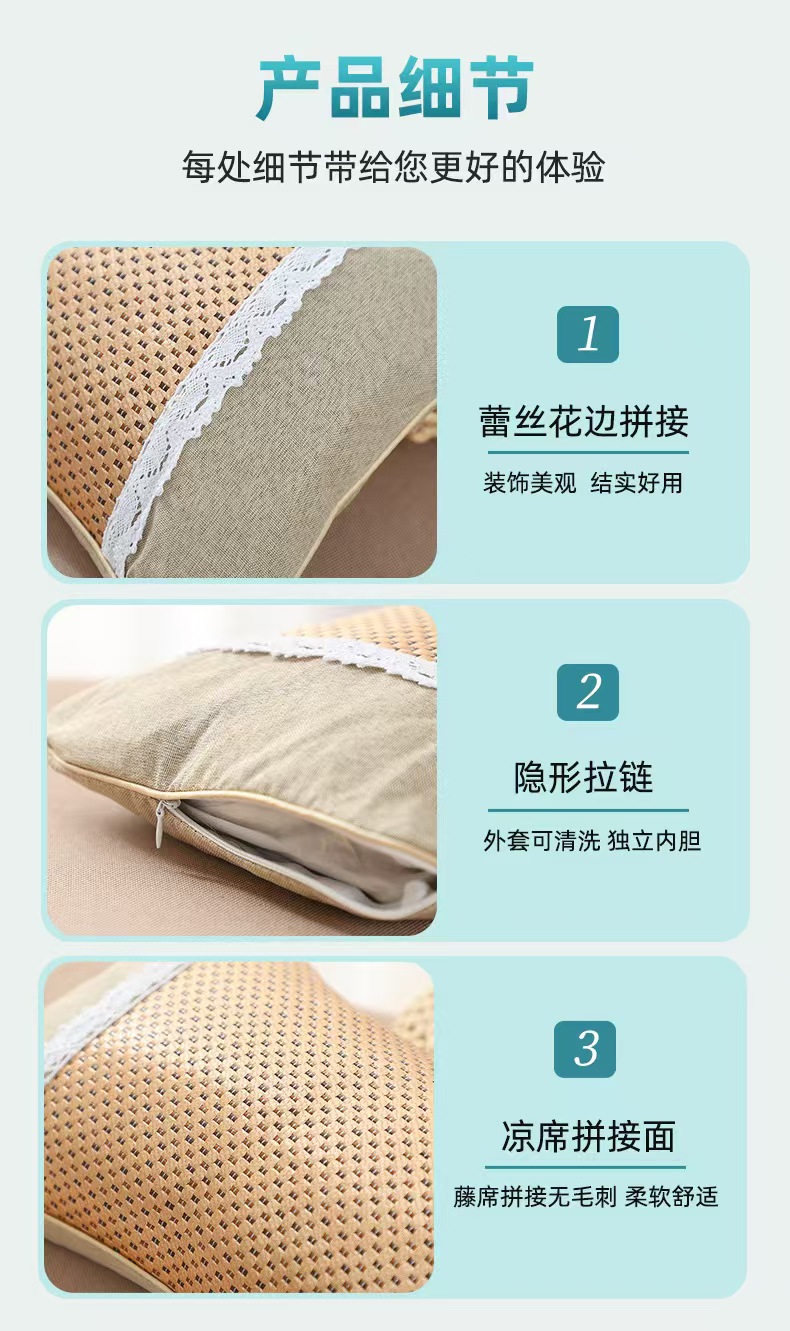 产品细节

每处细节带给您更好的体验

1

蕾丝花边拼接

装饰美观 结实好用

2

隐形拉链

外套可清洗 独立内胆

3

凉席拼接面

藤席拼接无毛刺 柔软舒适