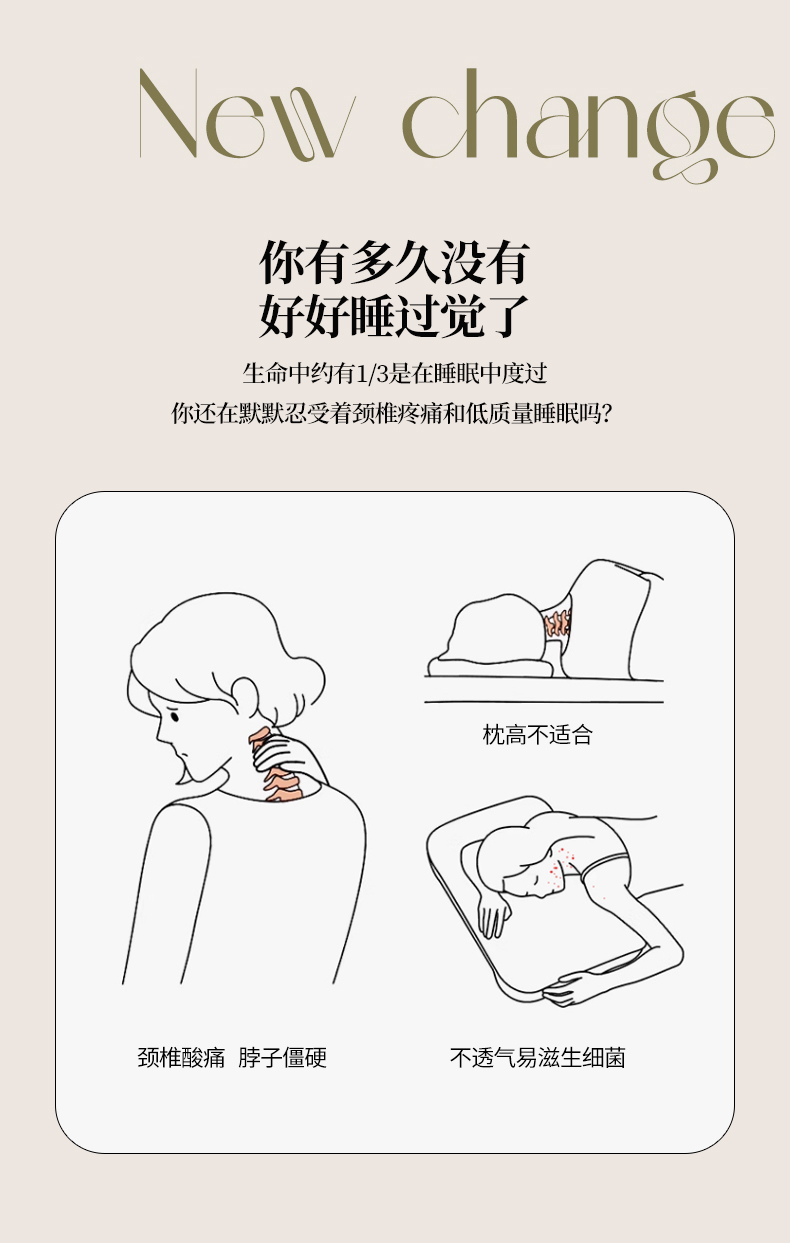 New change

你有多久没有
好好睡过觉了

生命中约有1/3是在睡眠中度过
你还在默默忍受着颈椎疼痛和低质量睡眠吗?

枕高不适合

颈椎酸痛 脖子僵硬

不透气易滋生细菌