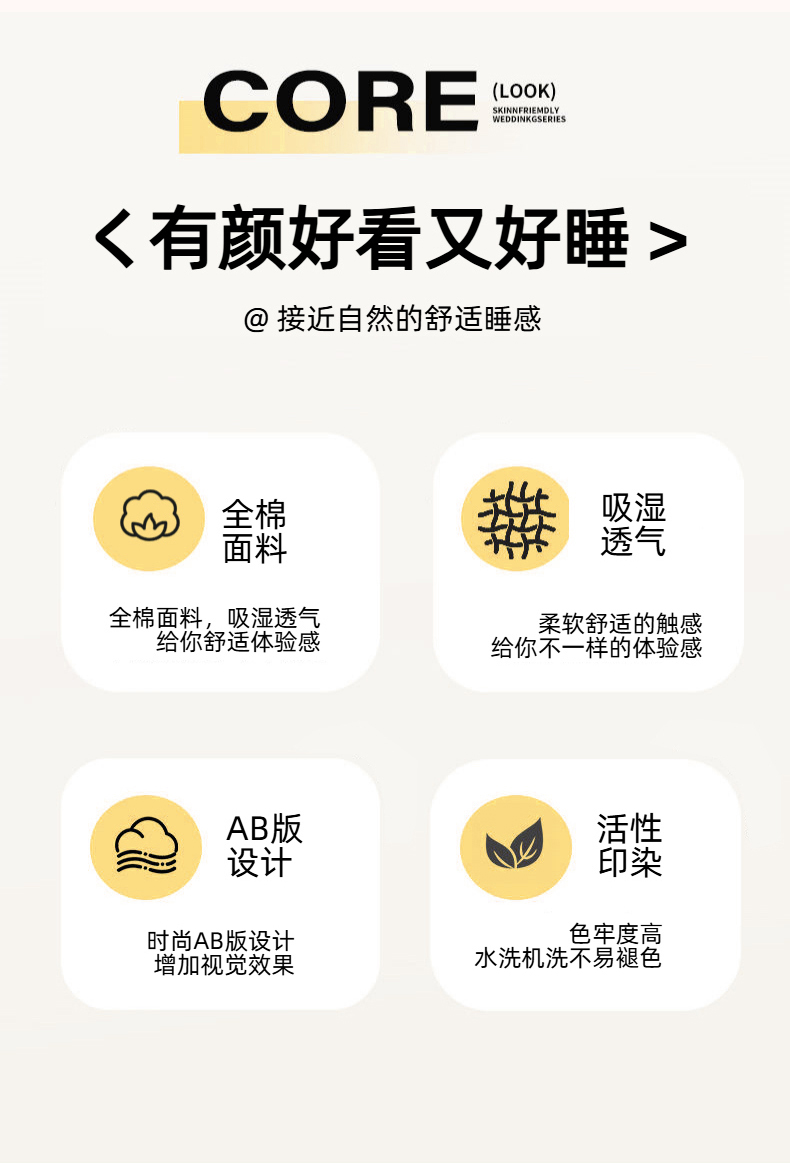 CORE (LOOK)
SKINNFRIEMDLY
WEDDINKGSERIES

< 有颜好看又好睡 >

@ 接近自然的舒适睡感

全棉
面料

全棉面料，吸湿透气
给你舒适体验感

吸湿
透气

柔软舒适的触感
给你不一样的体验感

AB版
设计

时尚AB版设计
增加视觉效果

活性
印染

色牢度高
水洗机洗不易褪色