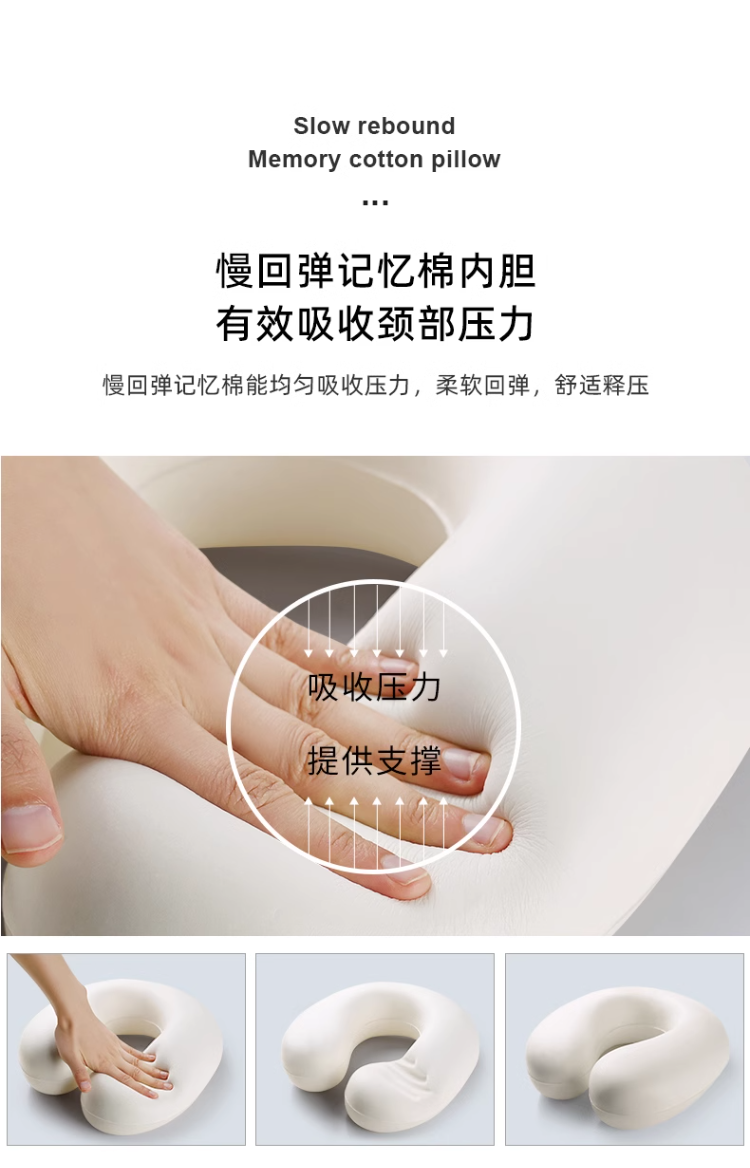 Slow rebound
Memory cotton pillow
...

慢回弹记忆棉内胆
有效吸收颈部压力

慢回弹记忆棉能均匀吸收压力，柔软回弹，舒适释压

吸收压力
提供支撑