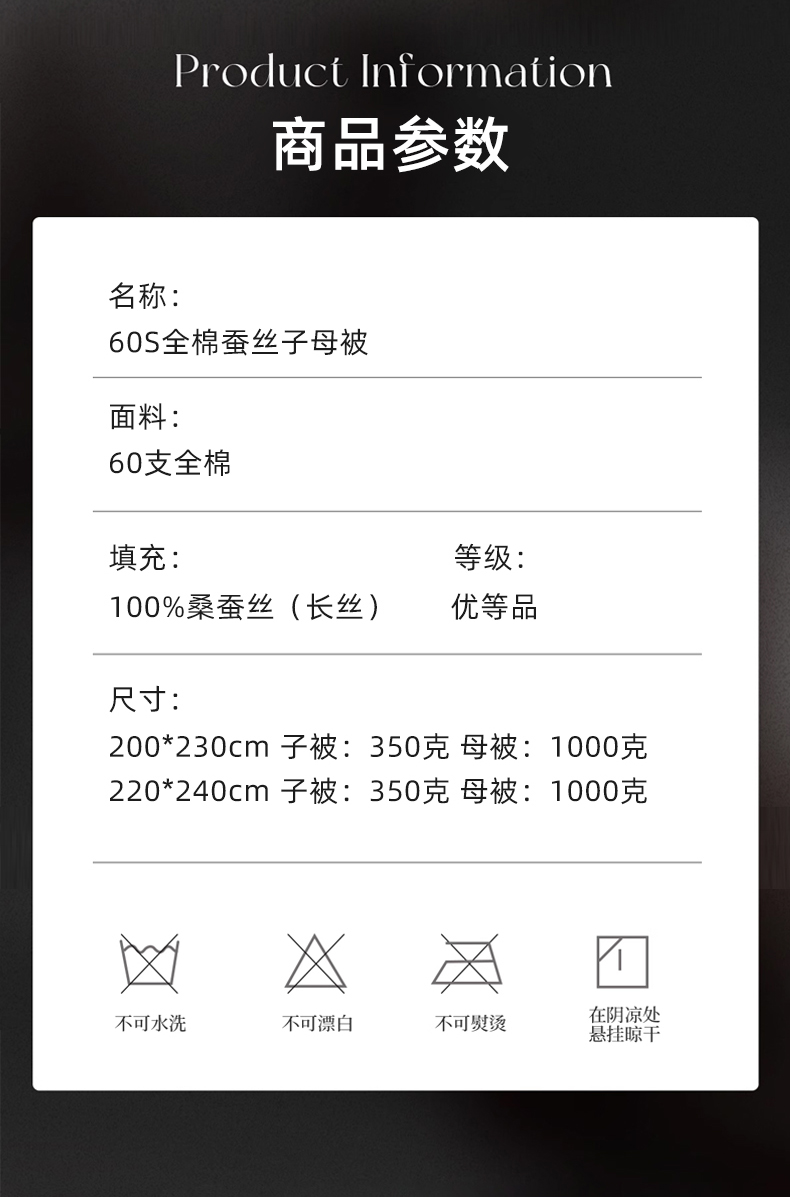 Product Information
商品参数

名称:
60S全棉蚕丝子母被

面料:
60支全棉

填充:
100%桑蚕丝(长丝)

等级:
优等品

尺寸:
200*230cm 子被:350克 母被:1000克
220*240cm 子被:350克 母被:1000克

不可水洗

不可漂白

不可熨烫

在阴凉处
悬挂晾干