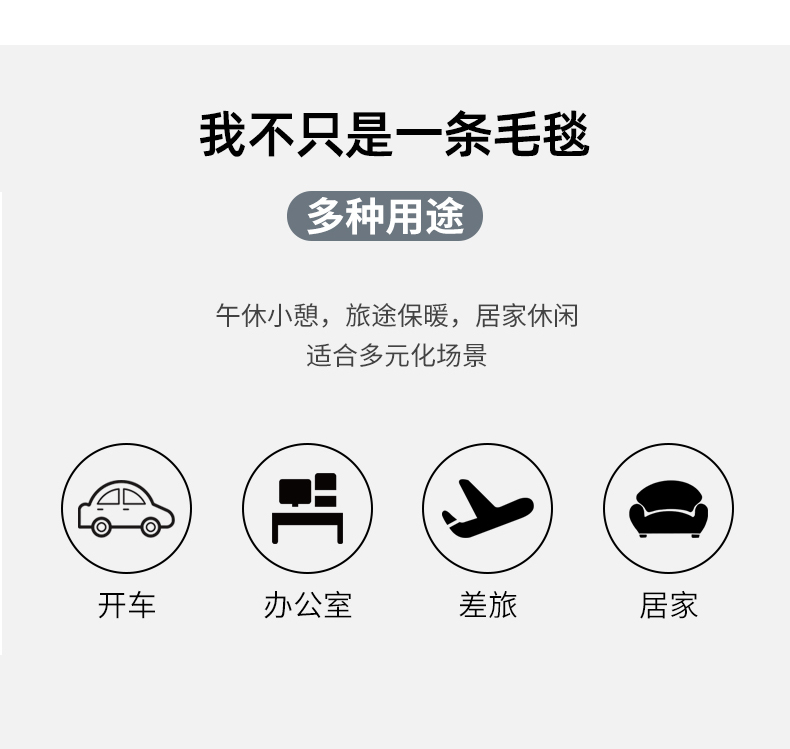 我不只是一条毛毯

多种用途

午休小憩，旅途保暖，居家休闲
适合多元化场景

开车 办公室 差旅 居家