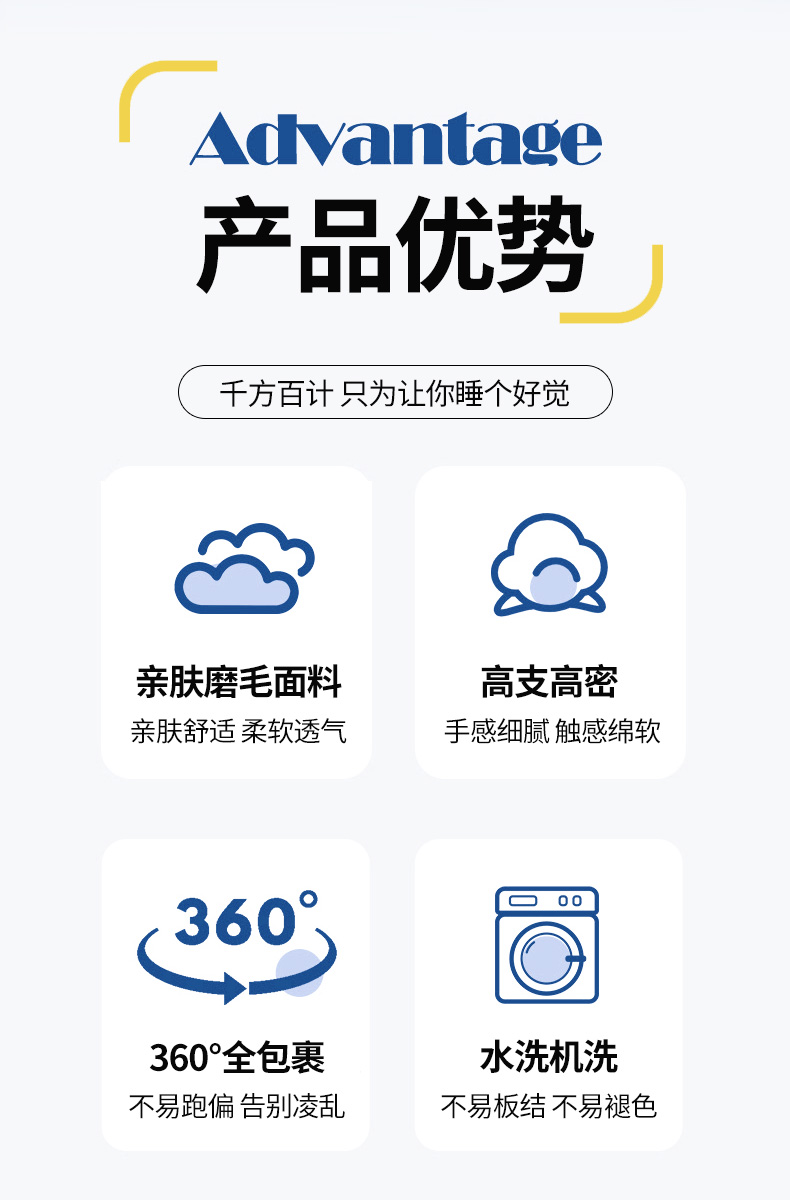 Advantage
产品优势

千方百计 只为让你睡个好觉

亲肤磨毛面料
亲肤舒适 柔软透气

高支高密
手感细腻 触感绵软

360°

360°全包裹
不易跑偏 告别凌乱

水洗机洗
不易板结 不易褪色