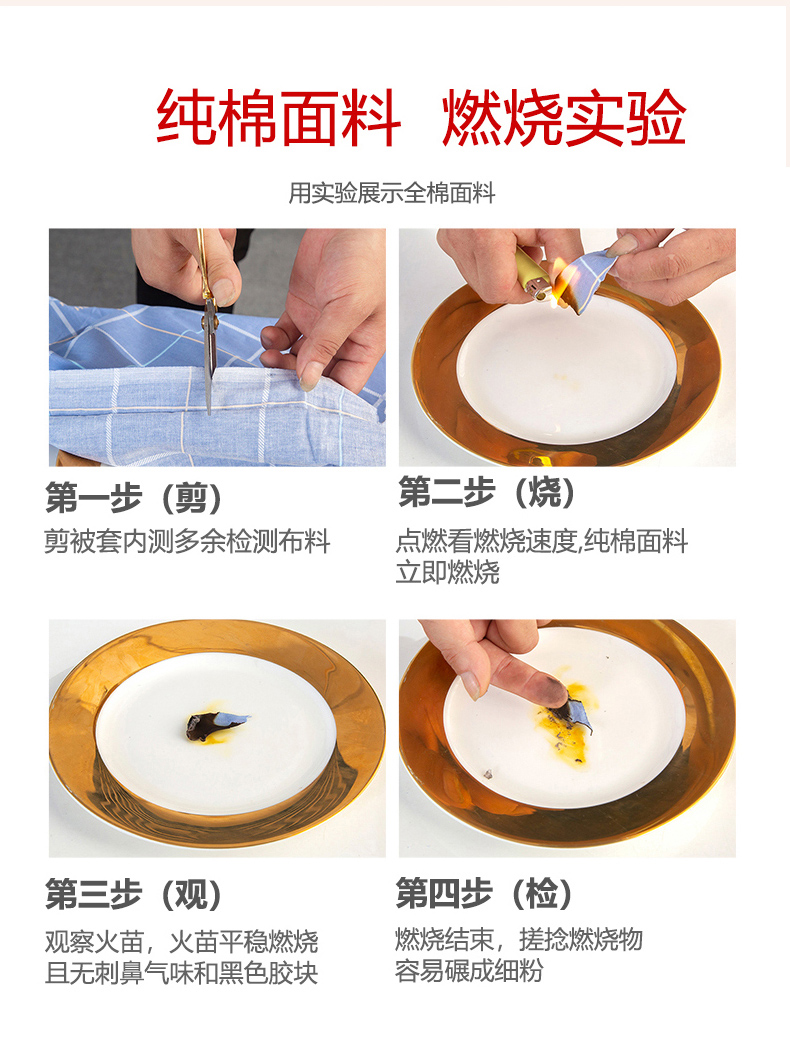 纯棉面料 燃烧实验

用实验展示全棉面料

第一步（剪）

剪被套内测多余检测布料

第二步（烧）

点燃看燃烧速度,纯棉面料立即燃烧

第三步（观）

观察火苗，火苗平稳燃烧且无刺鼻气味和黑色胶块

第四步（检）

燃烧结束，搓捻燃烧物容易碾成细粉