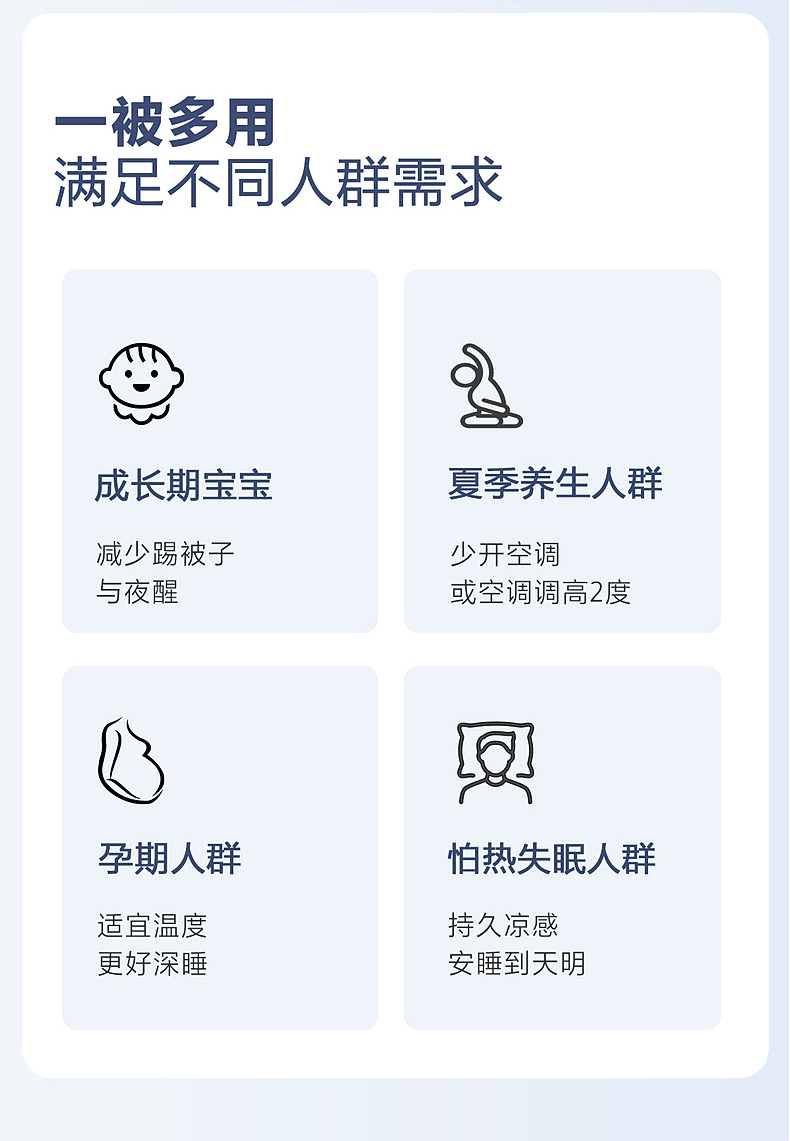 一被多用
满足不同人群需求

成长期宝宝

减少踢被子
与夜醒

夏季养生人群

少开空调
或空调调高2度

孕期人群

适宜温度
更好深睡

怕热失眠人群

持久凉感
安睡到天明