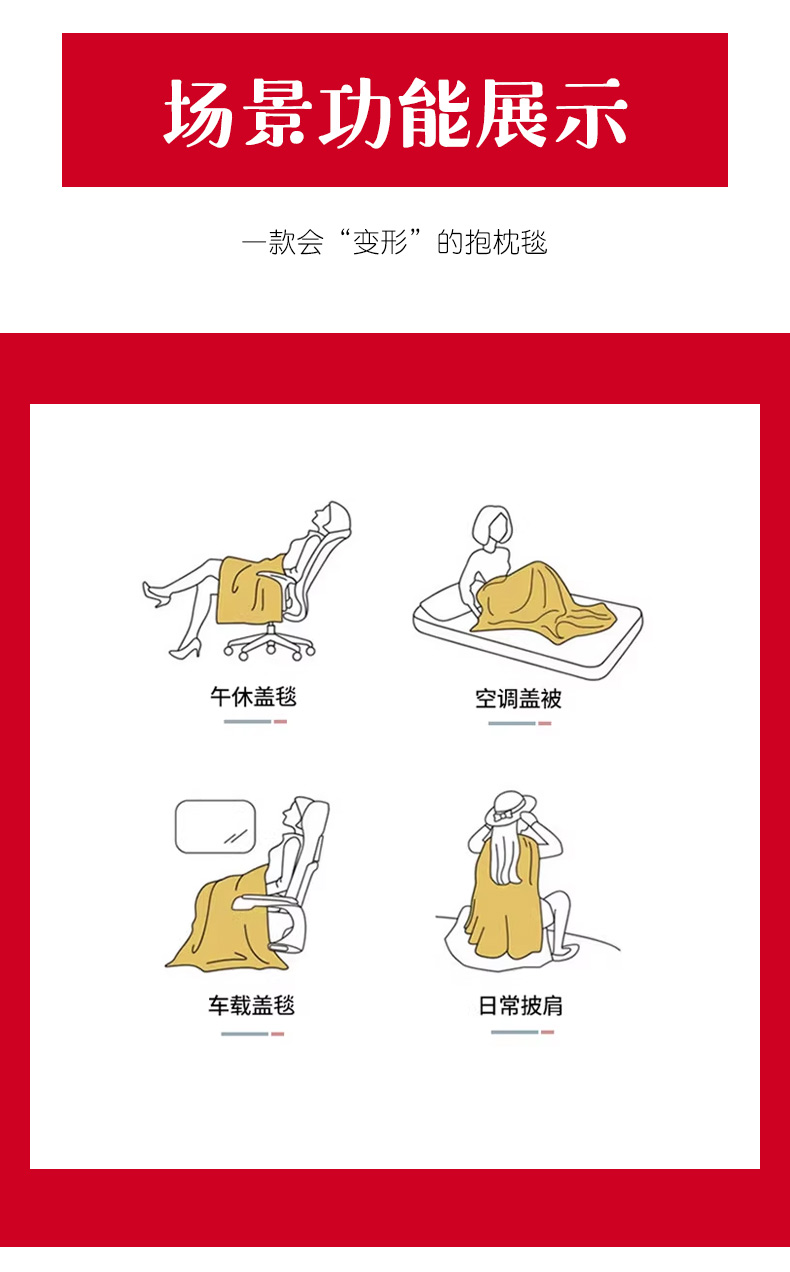 场景功能展示

一款会“变形”的抱枕毯

午休盖毯

空调盖被

车载盖毯

日常披肩