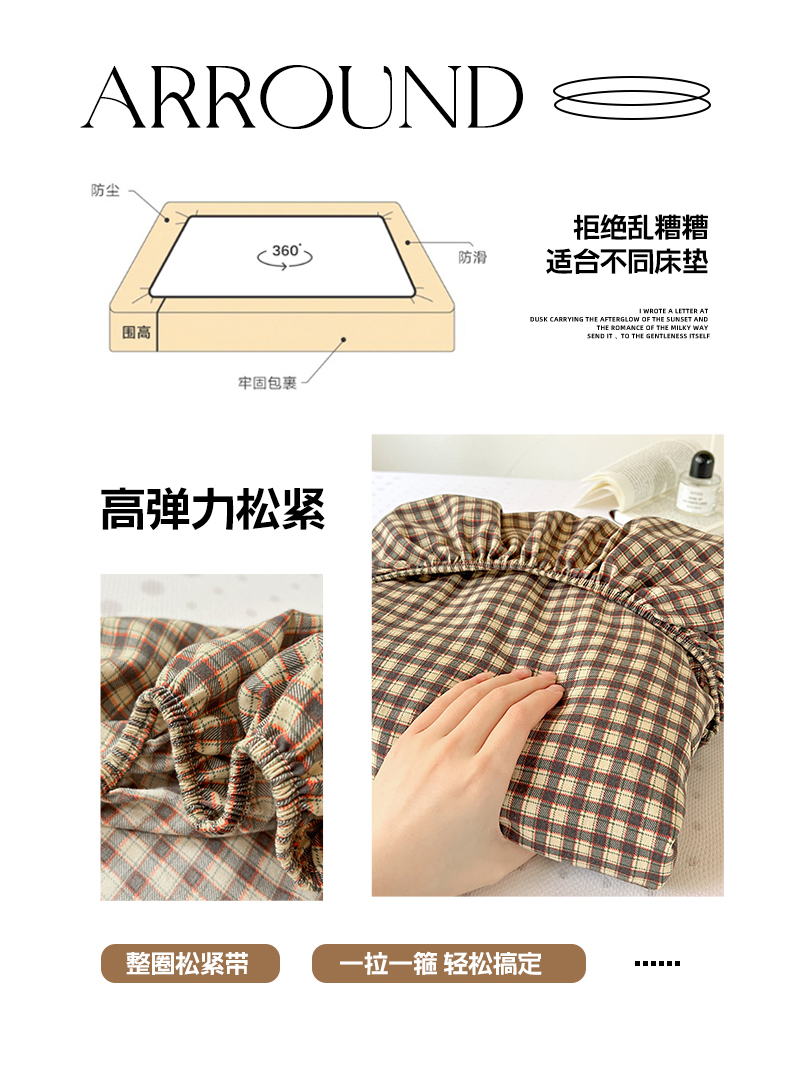 ARROUND

防尘

360°

防滑

围高

牢固包裹

拒绝乱糟糟
适合不同床垫

I WROTE A LETTER AT DUSK CARRYING THE AFTERGLOW OF THE SUNSET AND THE ROMANCE OF THE MILKY WAY SEND IT , TO THE GENTLENESS ITSELF

高弹力松紧

整圈松紧带

一拉一箍 轻松搞定

......