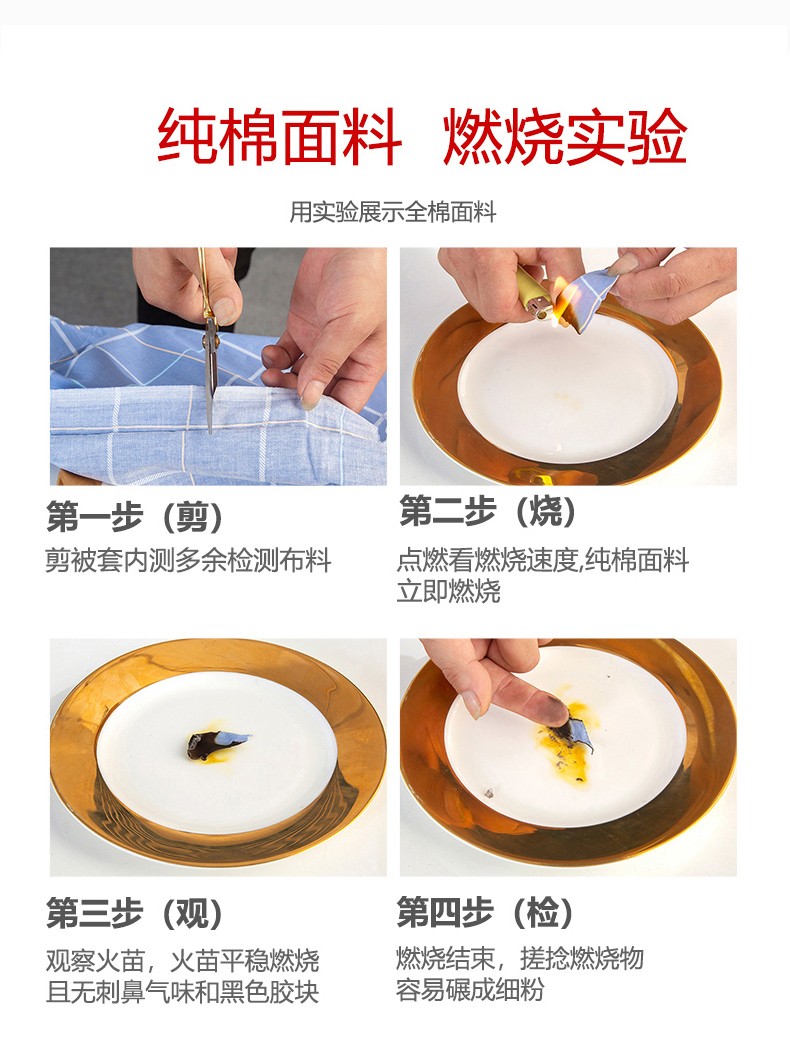 纯棉面料 燃烧实验

用实验展示全棉面料

第一步（剪）
剪被套内测多余检测布料

第二步（烧）
点燃看燃烧速度,纯棉面料立即燃烧

第三步（观）
观察火苗，火苗平稳燃烧且无刺鼻气味和黑色胶块

第四步（检）
燃烧结束，搓捻燃烧物容易碾成细粉