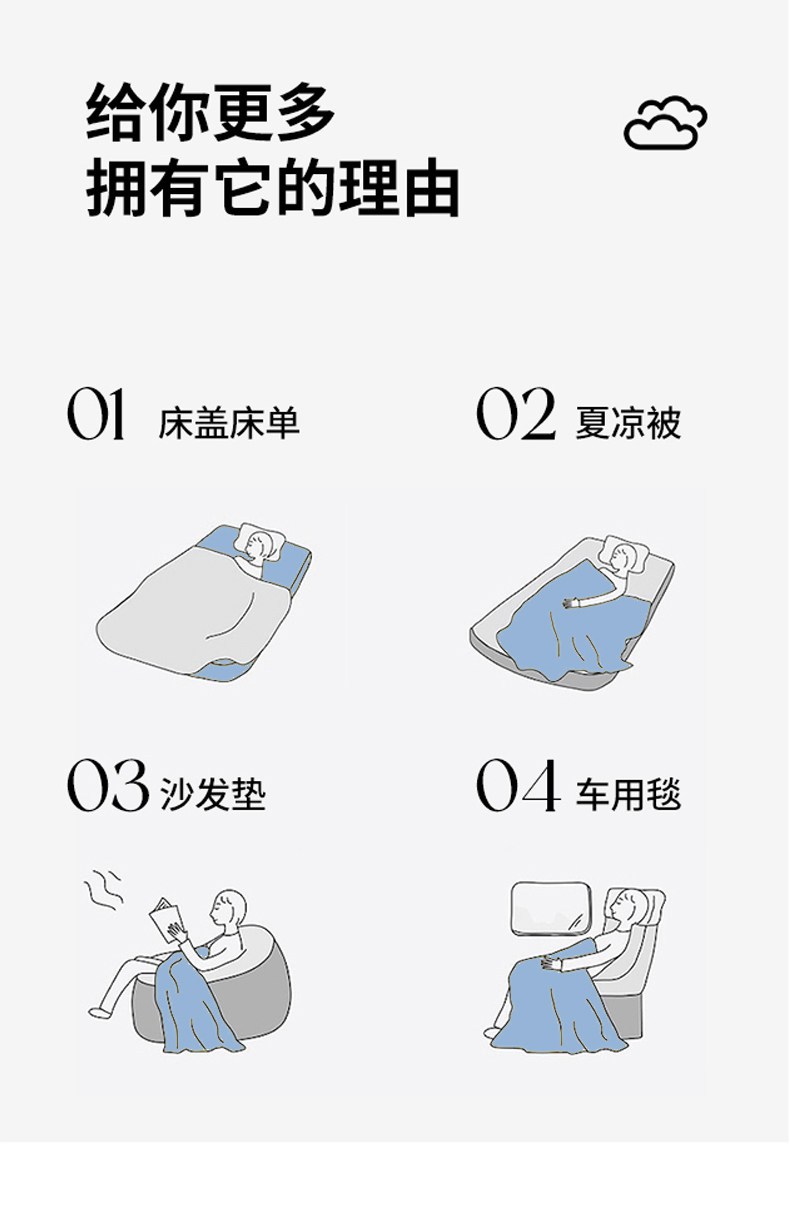 给你更多
拥有它的理由

01 床盖床单

02 夏凉被

03 沙发垫

04 车用毯