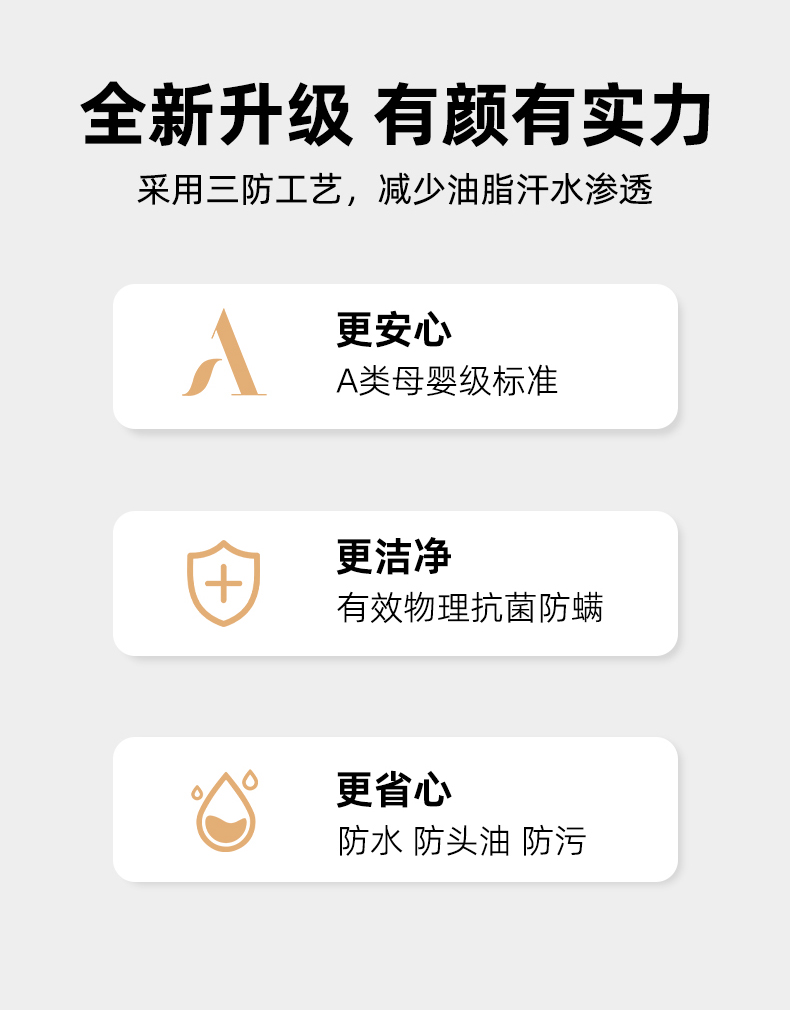 全新升级 有颜有实力

采用三防工艺，减少油脂汗水渗透

更安心

A类母婴级标准

更洁净

有效物理抗菌防螨

更省心

防水 防头油 防污