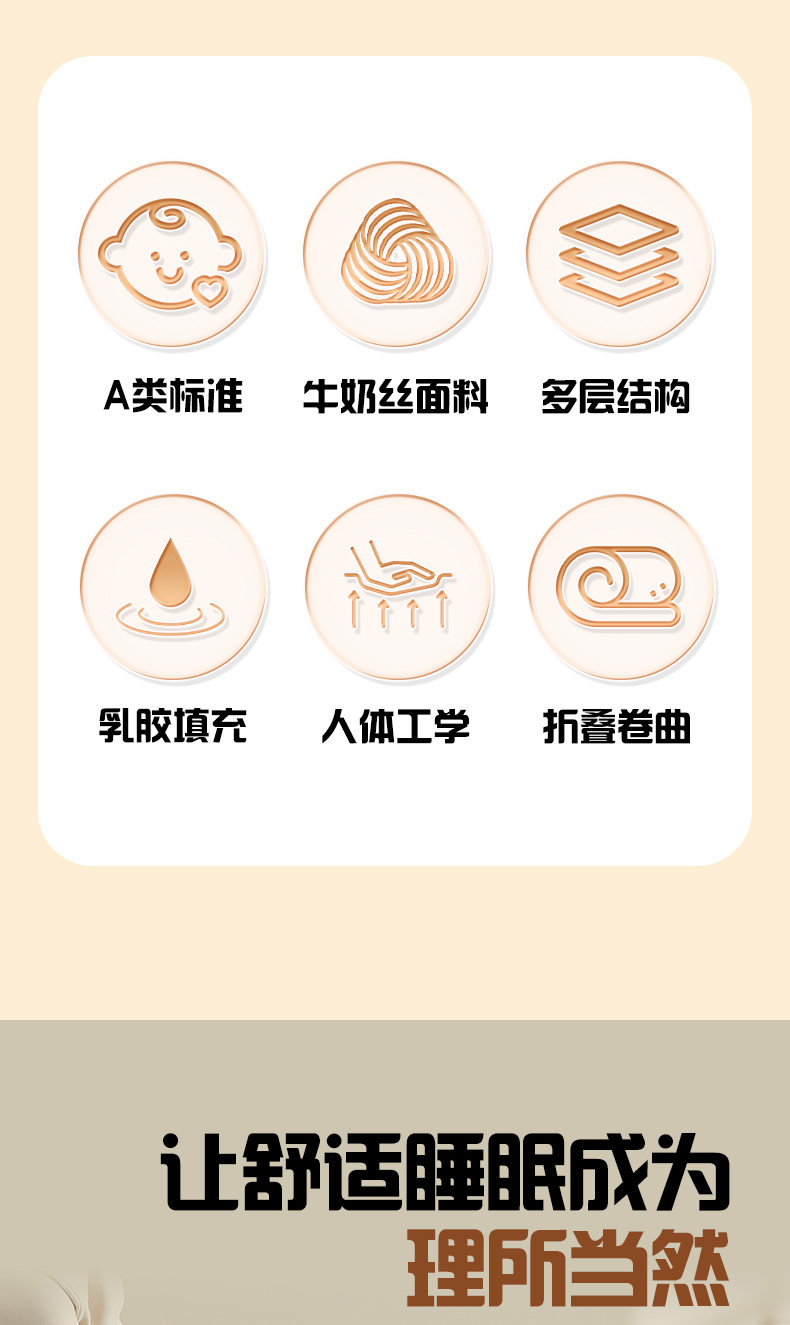 A类标准 牛奶丝面料 多层结构

乳胶填充 人体工学 折叠卷曲

让舒适睡眠成为
理所当然