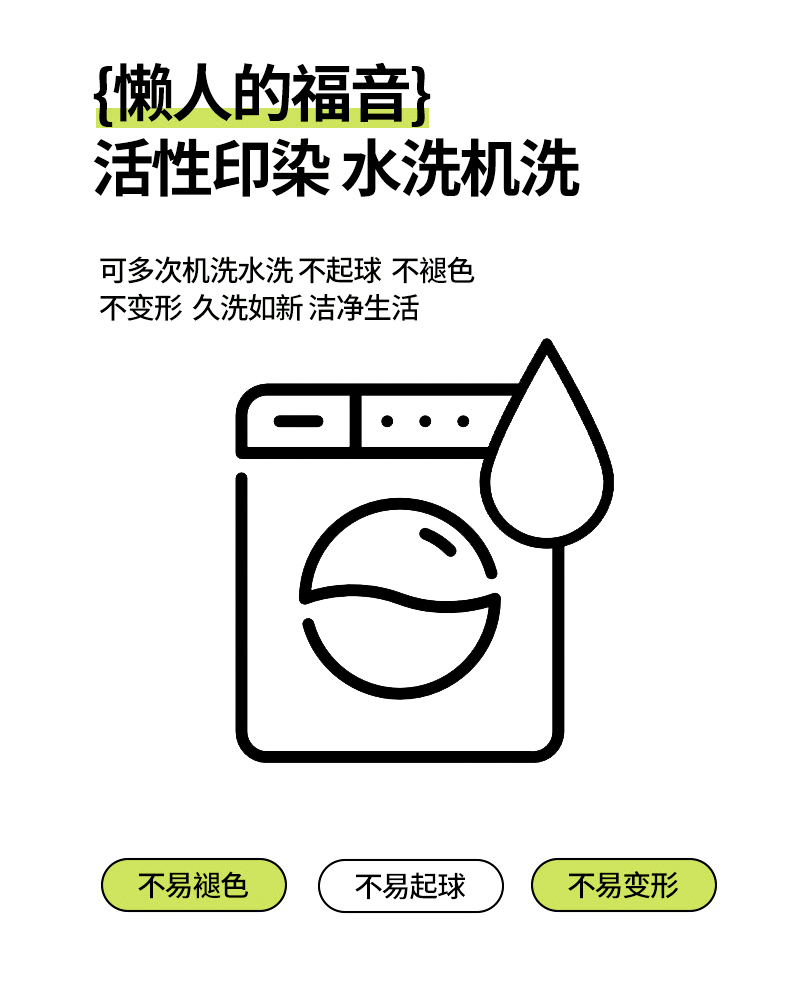 {懒人的福音}
活性印染 水洗机洗

可多次机洗水洗 不起球 不褪色
不变形 久洗如新 洁净生活

不易褪色 不易起球 不易变形