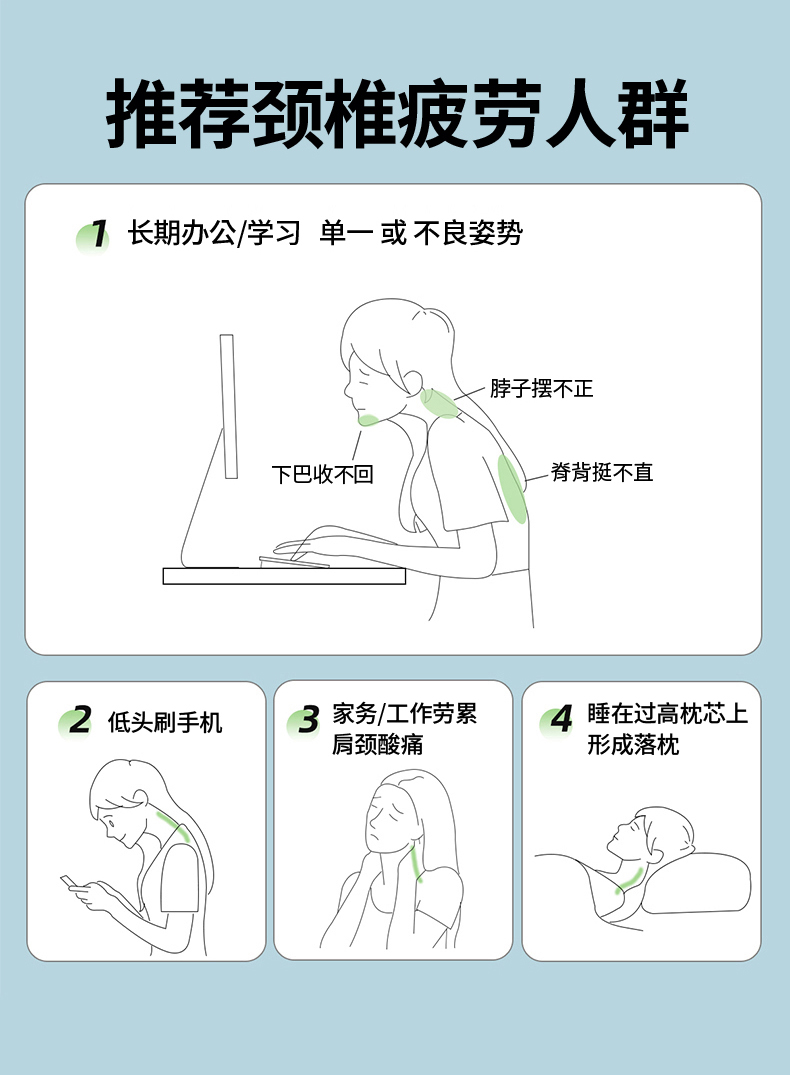 推荐颈椎疲劳人群

1 长期办公/学习 单一 或 不良姿势

脖子摆不正

下巴收不回

脊背挺不直

2 低头刷手机

3 家务/工作劳累 肩颈酸痛

4 睡在过高枕芯上 形成落枕