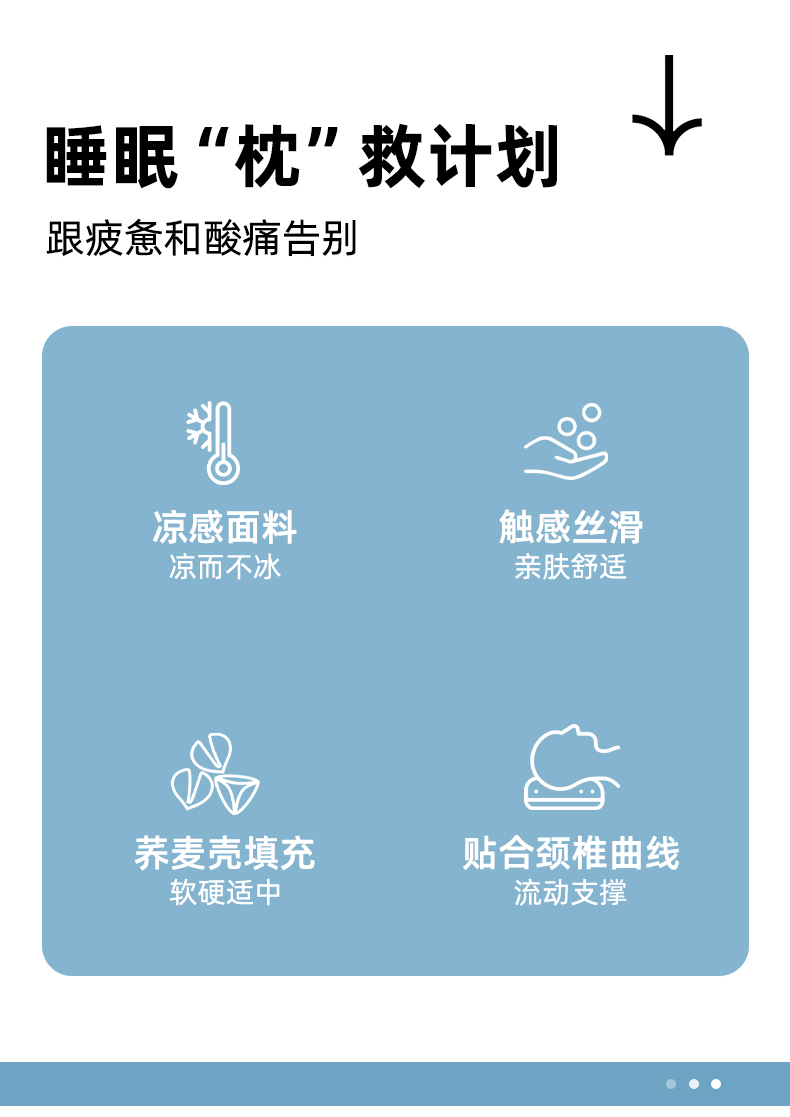 睡眠“枕”救计划

跟疲惫和酸痛告别

凉感面料
凉而不冰

触感丝滑
亲肤舒适

荞麦壳填充
软硬适中

贴合颈椎曲线
流动支撑