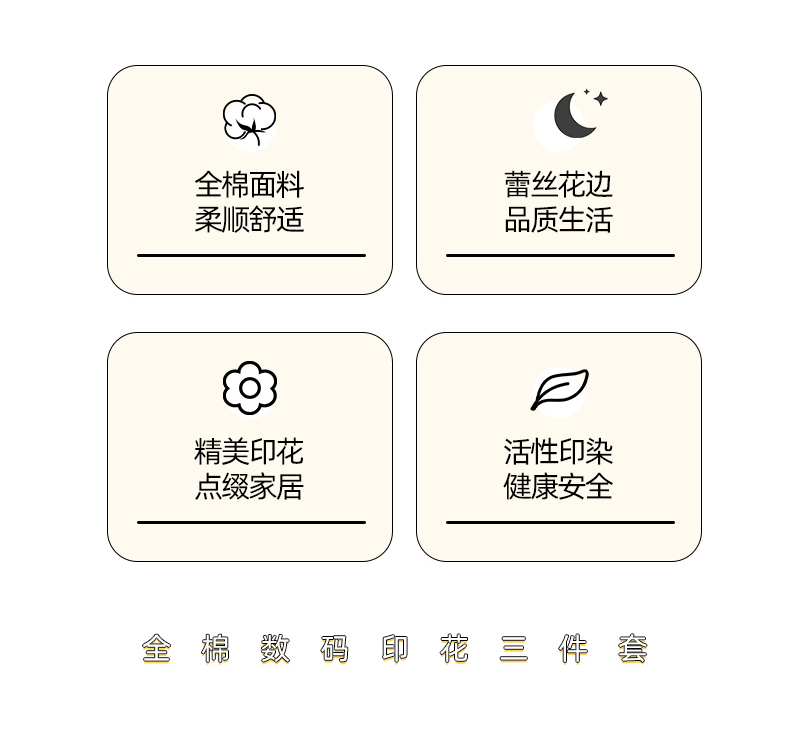 全棉面料
柔顺舒适

蕾丝花边
品质生活

精美印花
点缀家居

活性印染
健康安全

全棉数码印花三件套