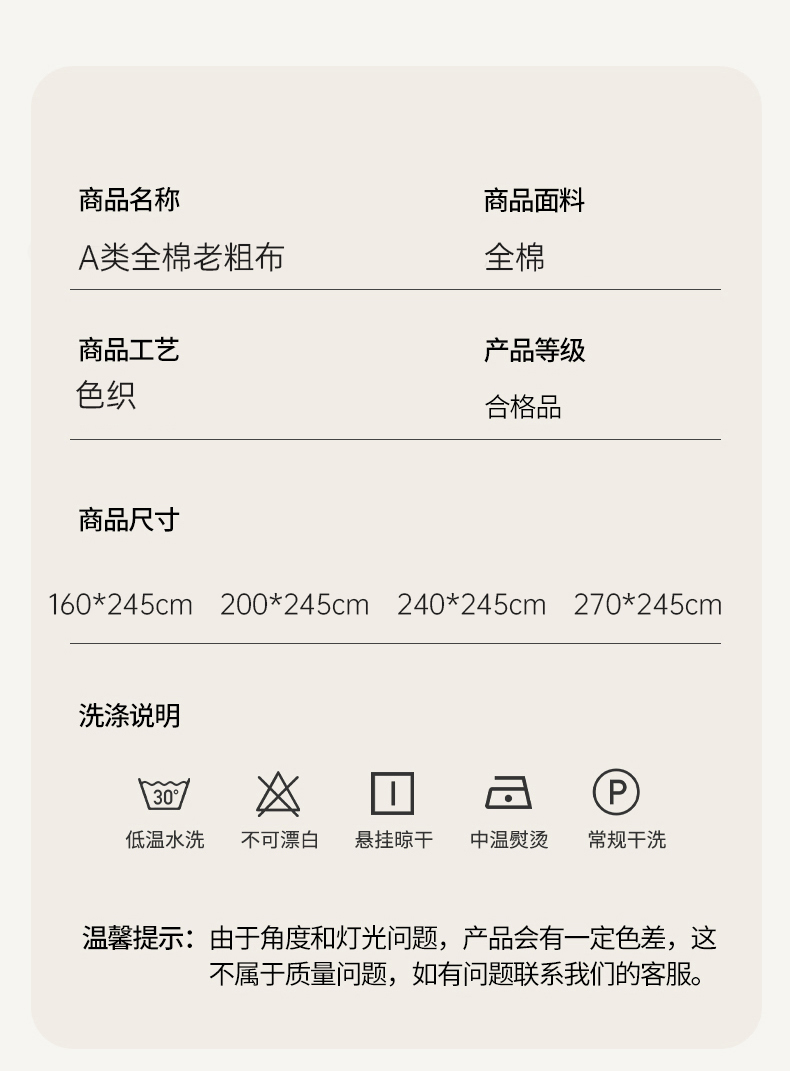 商品名称
A类全棉老粗布

商品面料
全棉

商品工艺
色织

产品等级
合格品

商品尺寸

160*245cm 200*245cm 240*245cm 270*245cm

洗涤说明

30°
低温水洗

不可漂白

悬挂晾干

中温熨烫

P
常规干洗

温馨提示：由于角度和灯光问题，产品会有一定色差，这不属于质量问题，如有问题联系我们的客服。