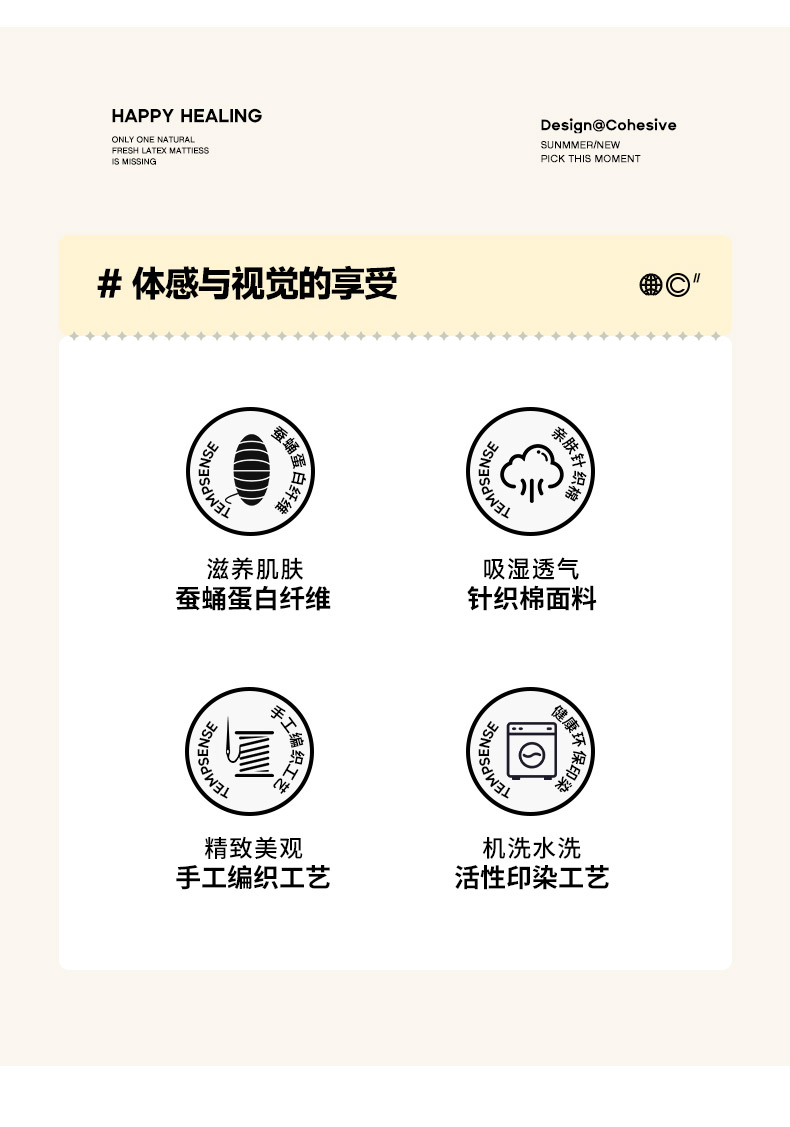 HAPPY HEALING

ONLY ONE NATURAL
FRESH LATEX MATTIESS
IS MISSING

Design@Cohesive

SUNMMER/NEW
PICK THIS MOMENT

# 体感与视觉的享受

TEMPSENSE
蚕蛹蛋白纤维

滋养肌肤
蚕蛹蛋白纤维

TEMPSENSE
亲肤针织棉

吸湿透气
针织棉面料

TEMPSENSE
手工编织工艺

精致美观
手工编织工艺

TEMPSENSE
健康环保印染

机洗水洗
活性印染工艺