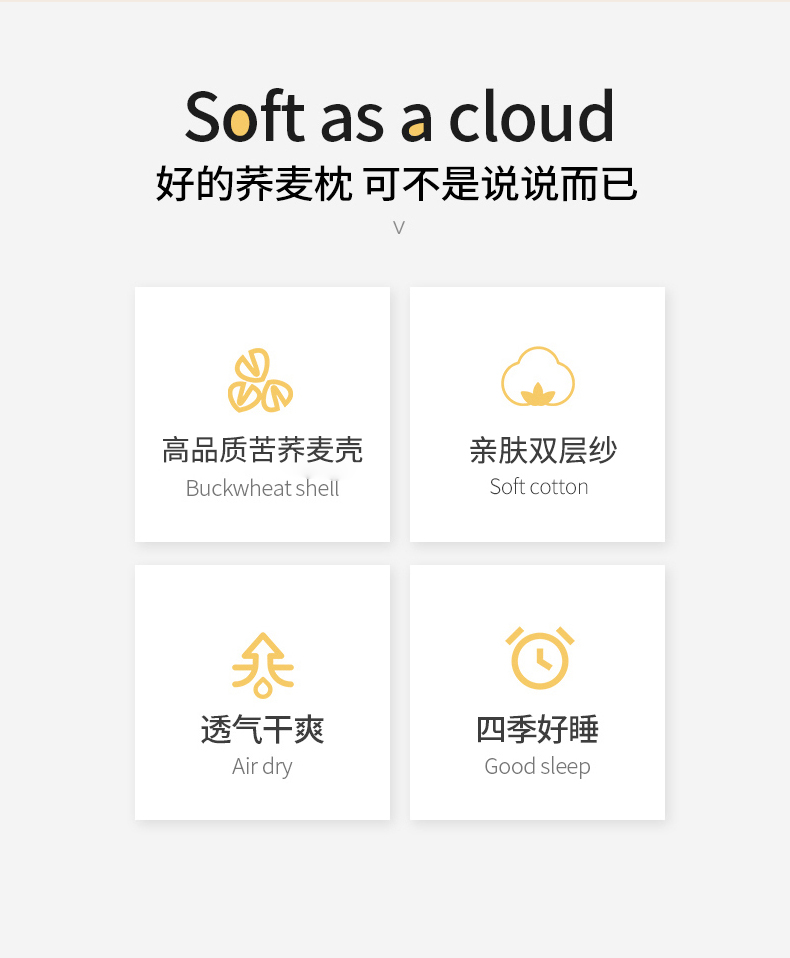 Soft as a cloud

好的荞麦枕 可不是说说而已

v

高品质苦荞麦壳

Buckwheat shell

亲肤双层纱

Soft cotton

透气干爽

Air dry

四季好睡

Good sleep