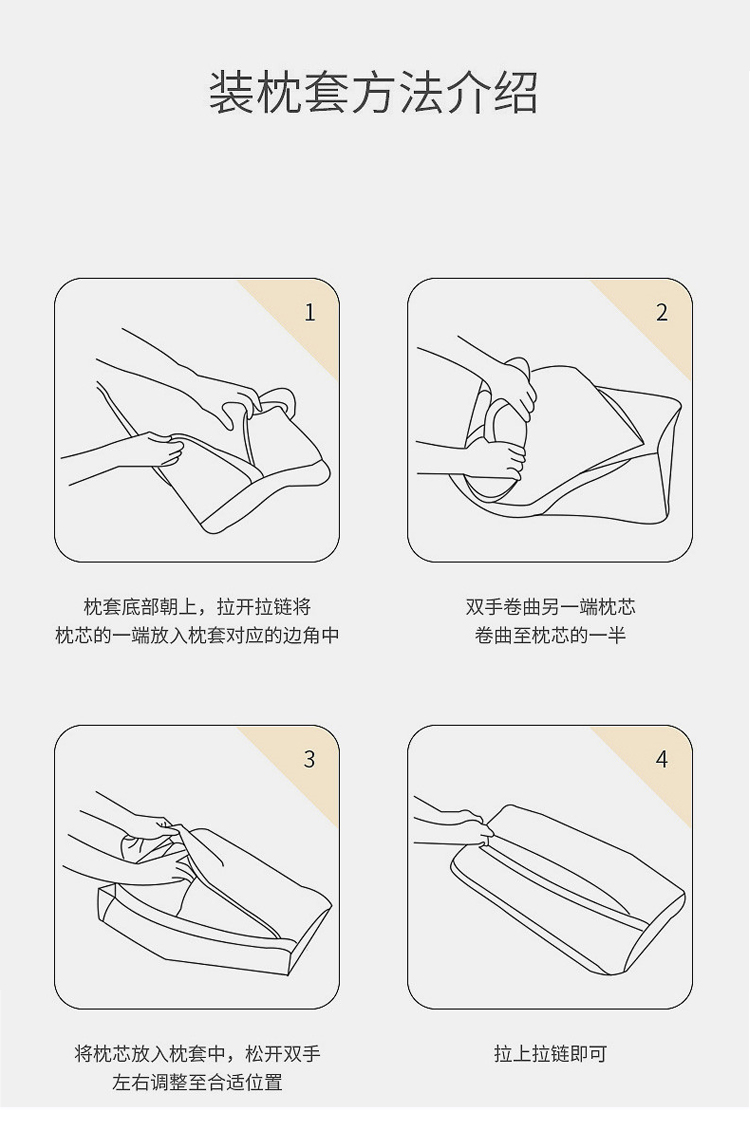 装枕套方法介绍

1

枕套底部朝上，拉开拉链将
枕芯的一端放入枕套对应的边角中

2

双手卷曲另一端枕芯
卷曲至枕芯的一半

3

将枕芯放入枕套中，松开双手
左右调整至合适位置

4

拉上拉链即可