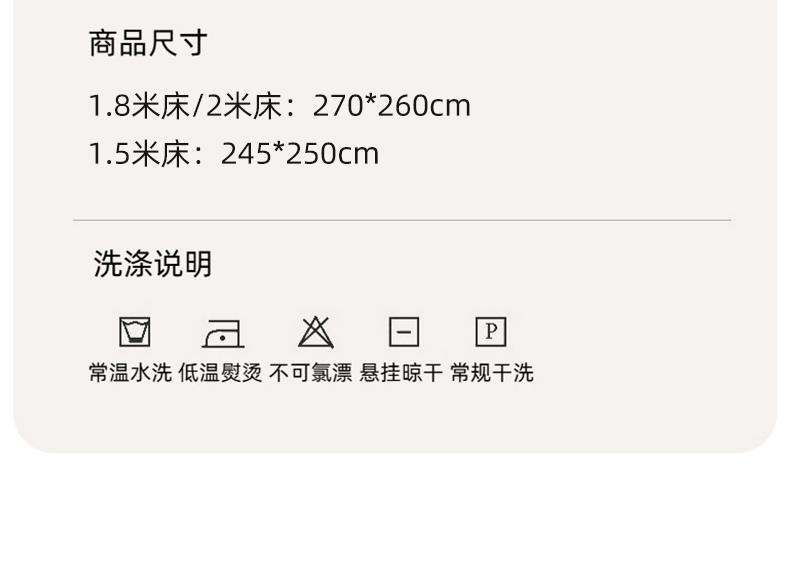 商品尺寸

1.8米床/2米床：270*260cm
1.5米床：245*250cm

洗涤说明

P

常温水洗 低温熨烫 不可氯漂 悬挂晾干 常规干洗