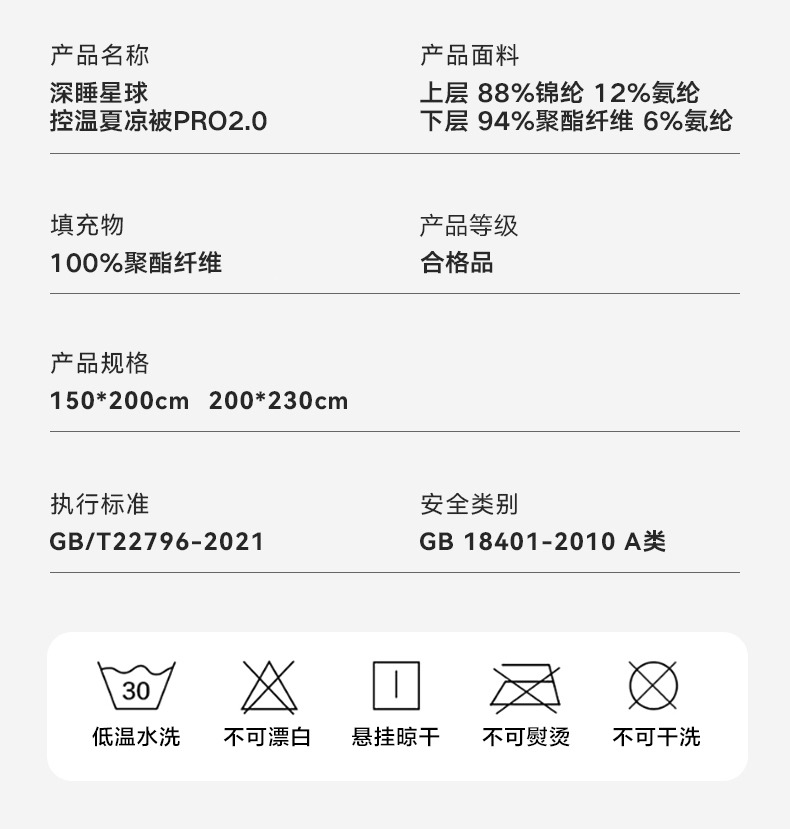 产品名称
深睡星球
控温夏凉被PRO2.0

产品面料
上层 88%锦纶 12%氨纶
下层 94%聚酯纤维 6%氨纶

填充物
100%聚酯纤维

产品等级
合格品

产品规格
150*200cm 200*230cm

执行标准
GB/T22796-2021

安全类别
GB 18401-2010 A类

30
低温水洗 不可漂白 悬挂晾干 不可熨烫 不可干洗