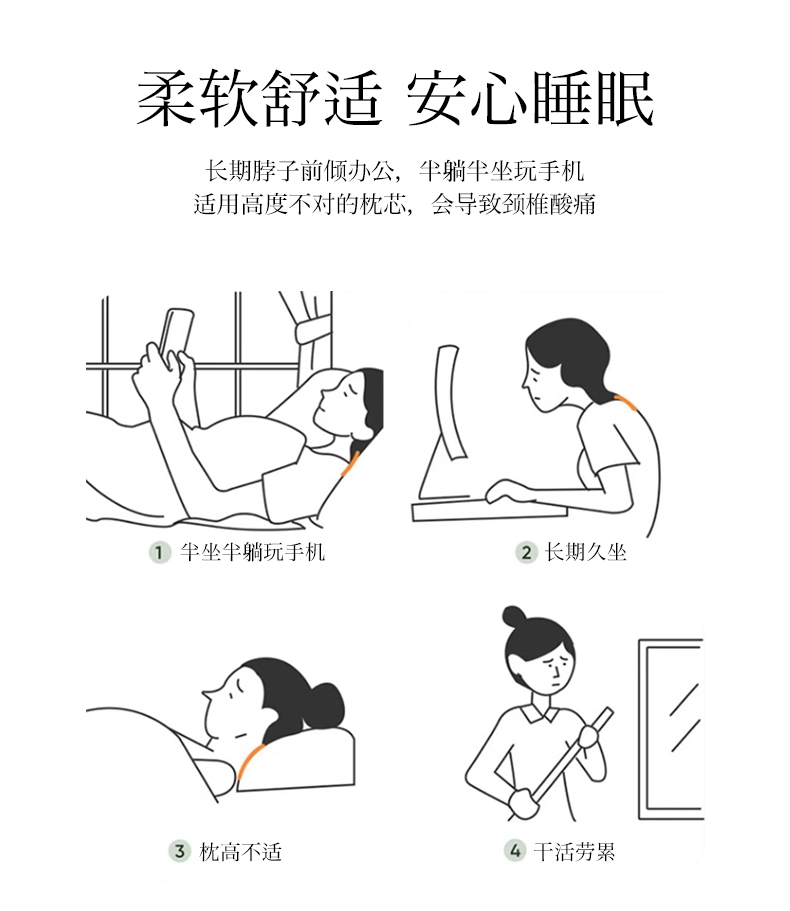 柔软舒适 安心睡眠

长期脖子前倾办公，半躺半坐玩手机
适用高度不对的枕芯，会导致颈椎酸痛

1 半坐半躺玩手机

2 长期久坐

3 枕高不适

4 干活劳累