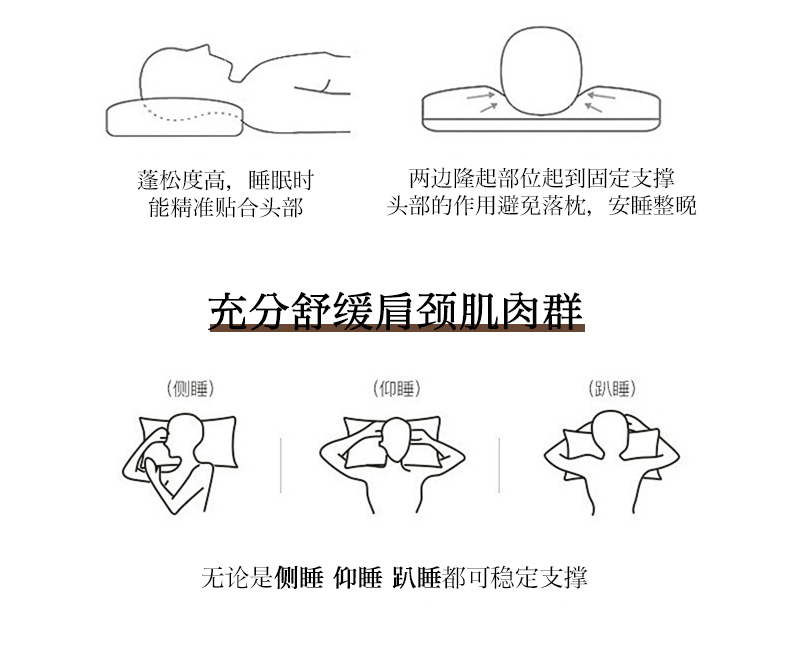 蓬松度高，睡眠时
能精准贴合头部

两边隆起部位起到固定支撑
头部的作用避免落枕，安睡整晚

充分舒缓肩颈肌肉群

（侧睡）

（仰睡）

（趴睡）

无论是侧睡 仰睡 趴睡都可稳定支撑